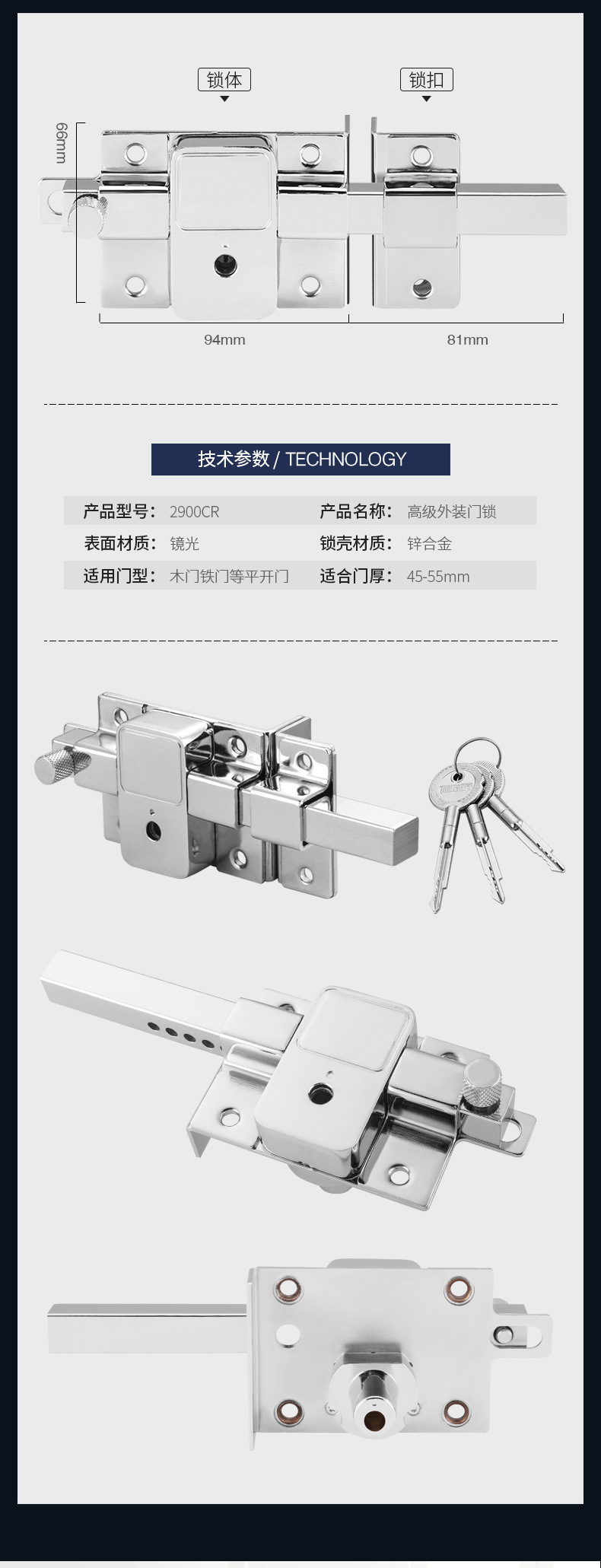 锁体

锁扣

66mm

94mm

81mm

技术参数 / TECHNOLOGY

| 产品型号： | 2900CR | 产品名称： | 高级外装门锁 |
|---|---|---|---|
| 表面材质： | 镜光 | 锁壳材质： | 锌合金 |
| 适用门型： | 木门铁门等平开门 | 适合门厚： | 45-55mm |