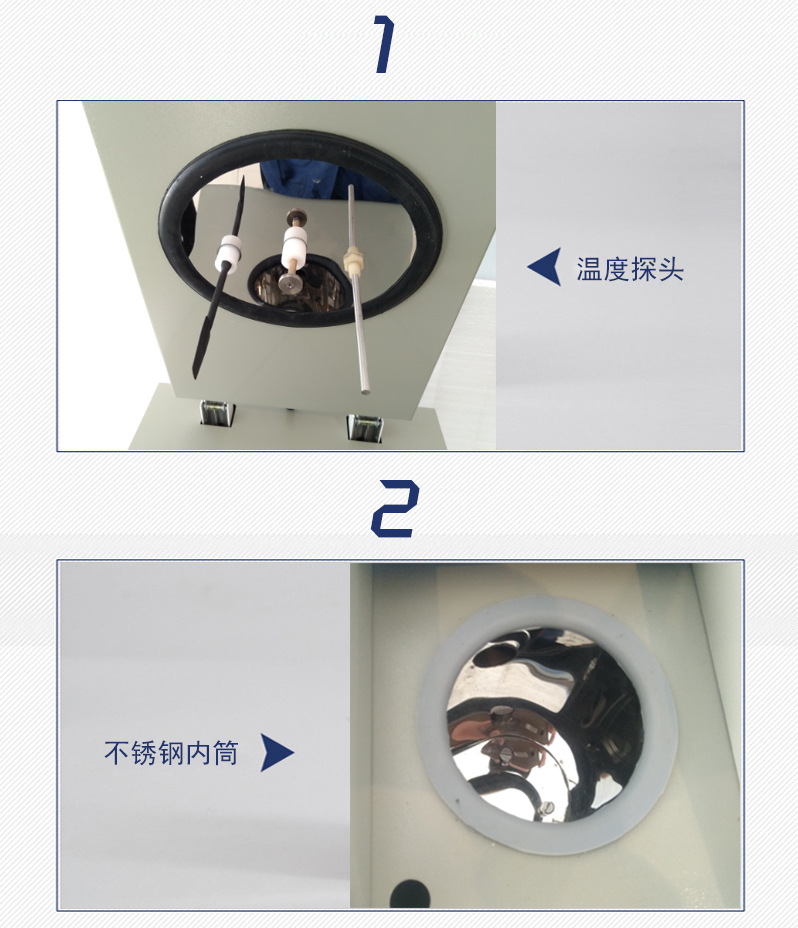 1

温度探头

2

不锈钢内筒