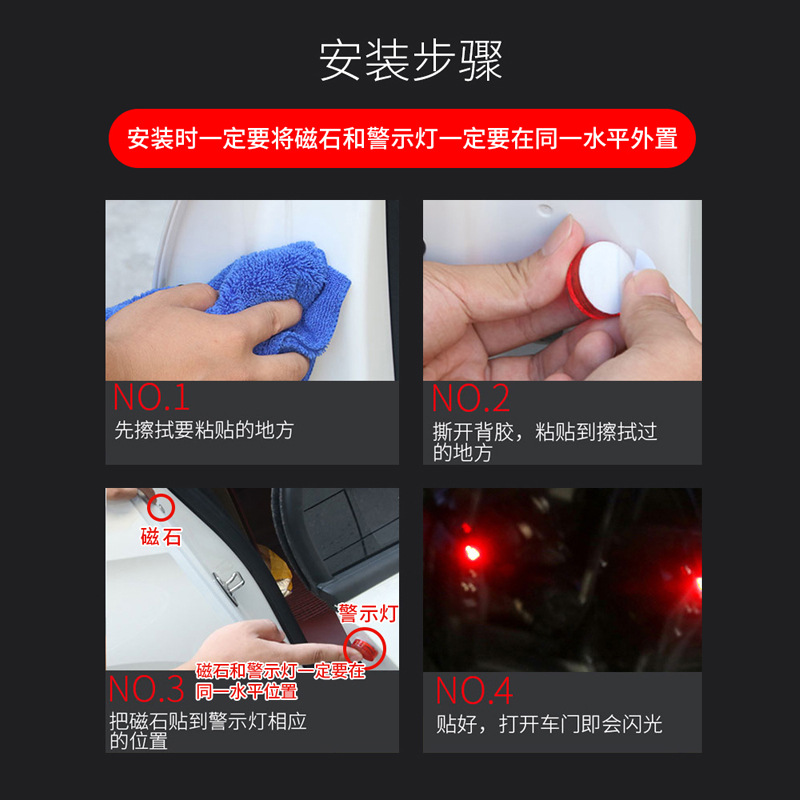 安装步骤

安装时一定要将磁石和警示灯一定要在同一水平外置

NO.1
先擦拭要粘贴的地方

NO.2
撕开背胶，粘贴到擦拭过的地方

磁石
警示灯
磁石和警示灯一定要在同一水平位置
NO.3
把磁石贴到警示灯相应的位置

NO.4
贴好，打开车门即会闪光