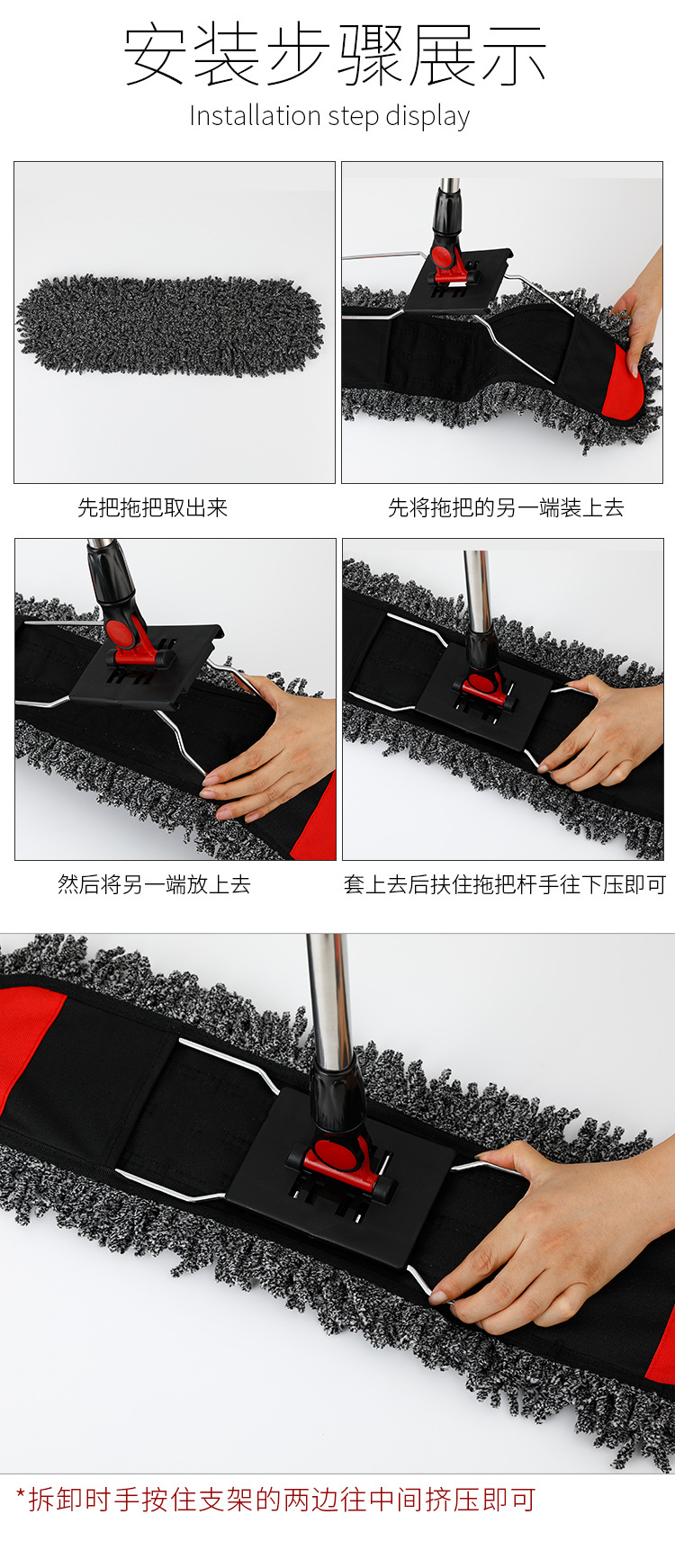 安装步骤展示

Installation step display

先把拖把取出来

先将拖把的另一端装上去

然后将另一端放上去

套上去后扶住拖把杆手往下压即可

*拆卸时手按住支架的两边往中间挤压即可