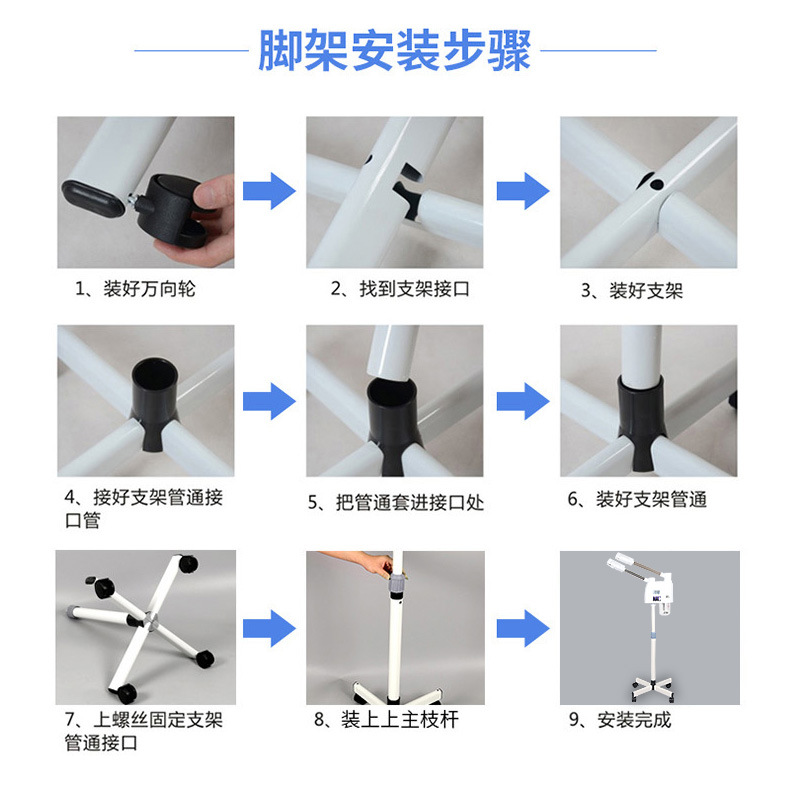 脚架安装步骤

1、装好万向轮

2、找到支架接口

3、装好支架

4、接好支架管通接口管

5、把管通套进接口处

6、装好支架管通

7、上螺丝固定支架管通接口

8、装上上主枝杆

9、安装完成