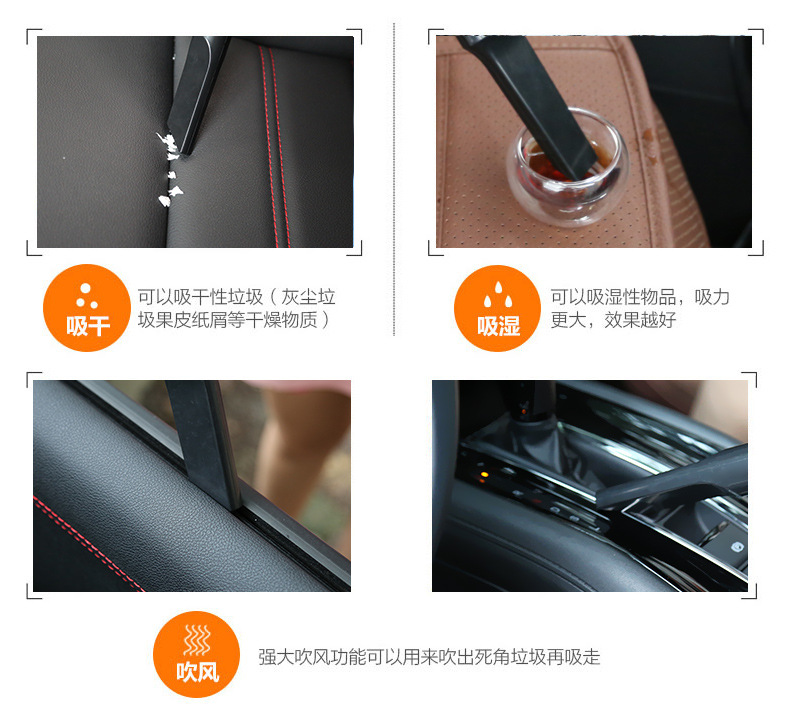 吸干

可以吸干性垃圾（灰尘垃圾果皮纸屑等干燥物质）

吸湿

可以吸湿性物品，吸力更大，效果越好

吹风

强大吹风功能可以用来吹出死角垃圾再吸走