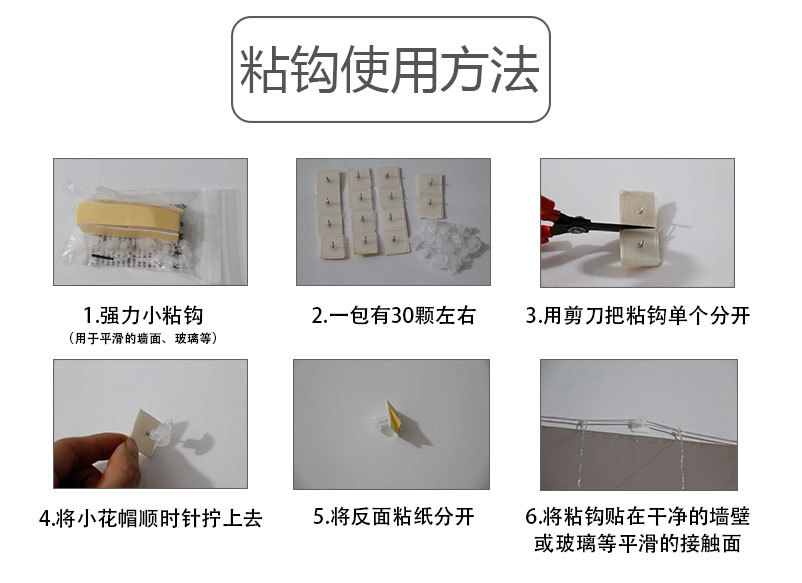 粘钩使用方法

1.强力小粘钩
（用于平滑的墙面、玻璃等）

2.一包有30颗左右

3.用剪刀把粘钩单个分开

4.将小花帽顺时针拧上去

5.将反面粘纸分开

6.将粘钩贴在干净的墙壁或玻璃等平滑的接触面