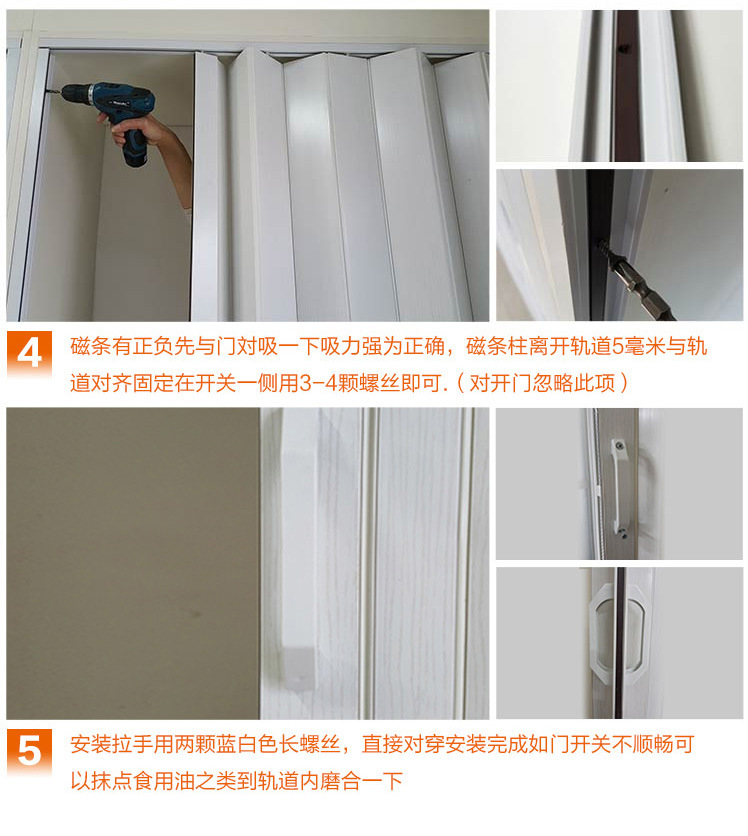 4
磁条有正负先与门对吸一下吸力强为正确，磁条柱离开轨道5毫米与轨道对齐固定在开关一侧用3-4颗螺丝即可.（对开门忽略此项）

5
安装拉手用两颗蓝白色长螺丝，直接对穿安装完成如门开关不顺畅可以抹点食用油之类到轨道内磨合一下