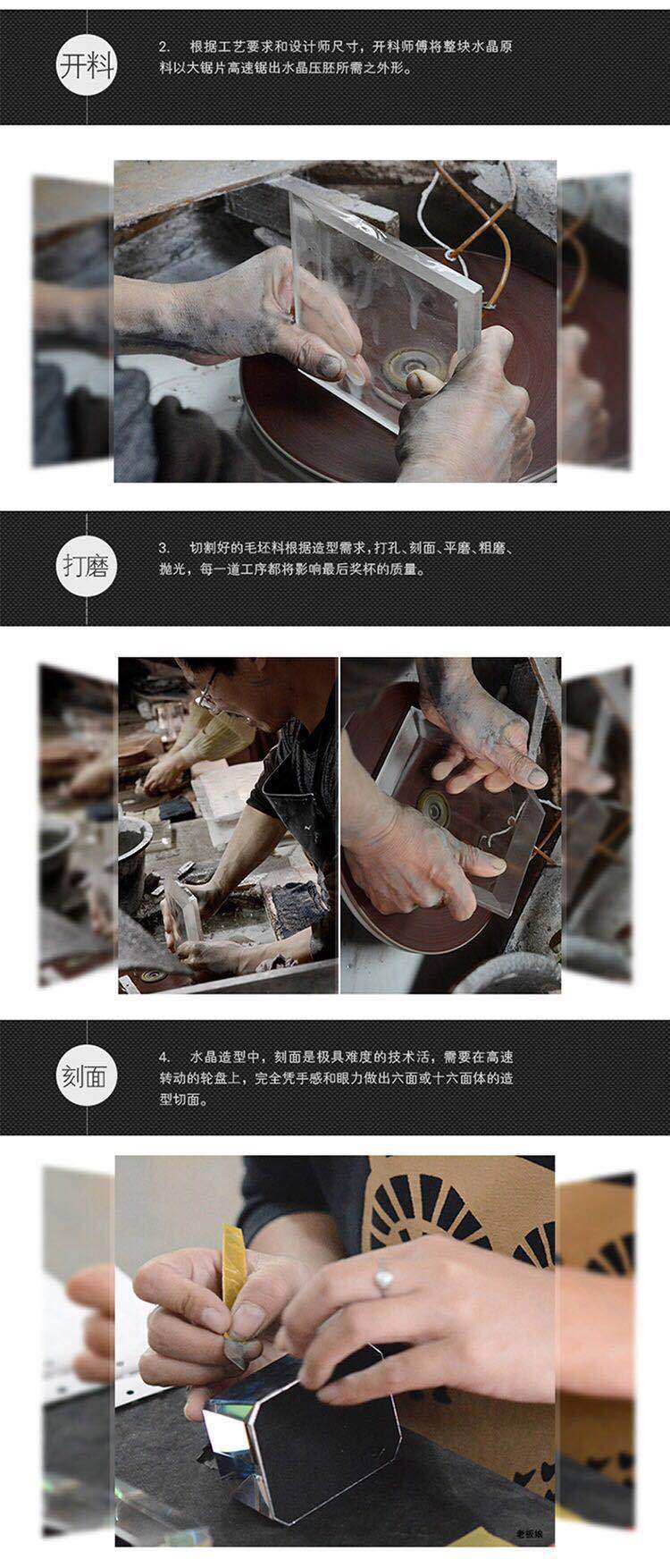 开料

2. 根据工艺要求和设计师尺寸，开料师傅将整块水晶原料以大锯片高速锯出水晶压胚所需之外形。

打磨

3. 切割好的毛坯料根据造型需求，打孔、刻面、平磨、粗磨、抛光，每一道工序都将影响最后奖杯的质量。

刻面

4. 水晶造型中，刻面是极具难度的技术活，需要在高速转动的轮盘上，完全凭手感和眼力做出六面或十六面体的造型切面。

老板娘