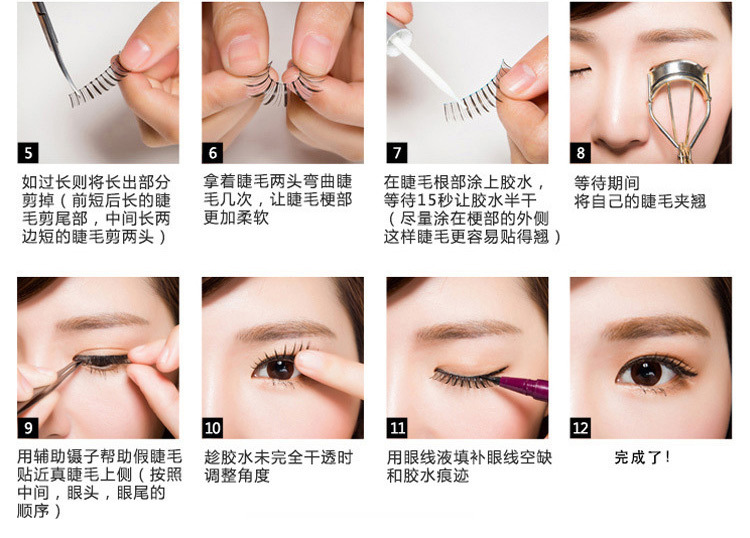 5

如过长则将长出部分剪掉（前短后长的睫毛剪尾部，中间长两边短的睫毛剪两头）

6

拿着睫毛两头弯曲睫毛几次，让睫毛梗部更加柔软

7

在睫毛根部涂上胶水，等待15秒让胶水半干（尽量涂在梗部的外侧这样睫毛更容易贴得翘）

8

等待期间将自己的睫毛夹翘

9

用辅助镊子帮助假睫毛贴近真睫毛上侧（按照中间，眼头，眼尾的顺序）

10

趁胶水未完全干透时调整角度

11

用眼线液填补眼线空缺和胶水痕迹

12

完成了！