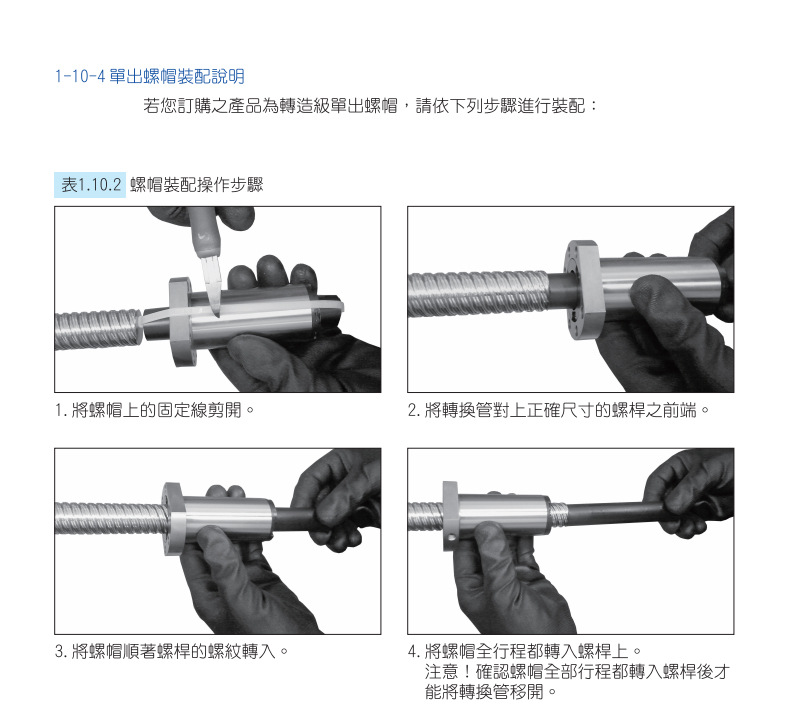 1-10-4 單出螺帽裝配說明

若您訂購之產品為轉造級單出螺帽，請依下列步驟進行裝配：

表1.10.2 螺帽裝配操作步驟

1. 將螺帽上的固定線剪開。

2. 將轉換管對上正確尺寸的螺桿之前端。

3. 將螺帽順著螺桿的螺紋轉入。

4. 將螺帽全行程都轉入螺桿上。
注意！確認螺帽全部行程都轉入螺桿後才能將轉換管移開。