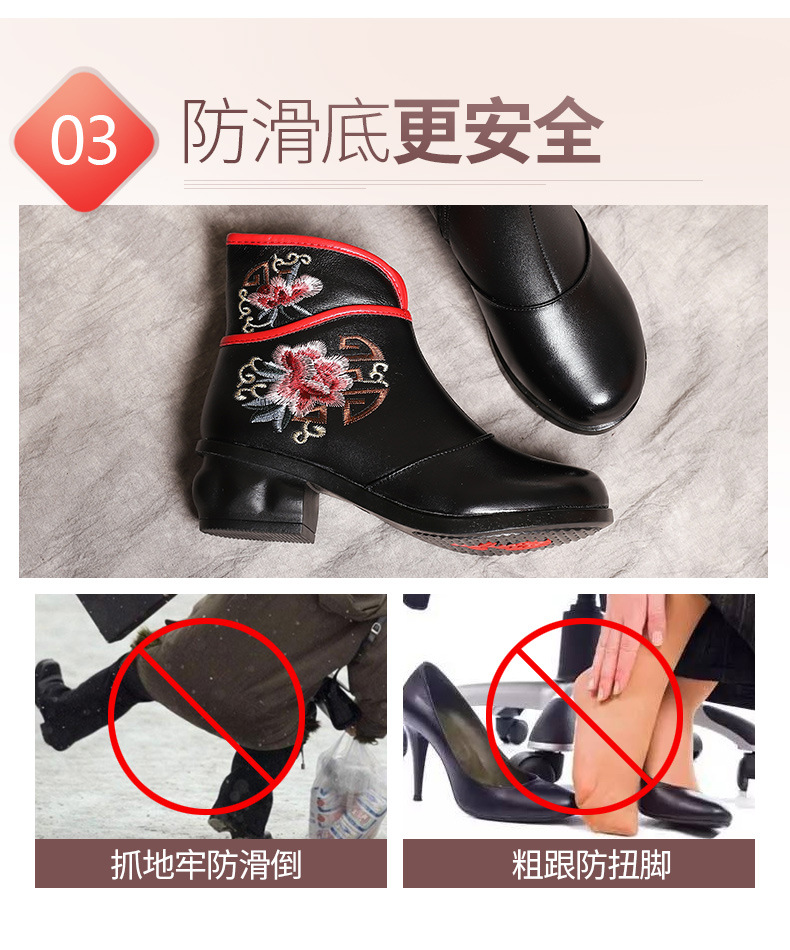 03 防滑底更安全

抓地牢防滑倒

粗跟防扭脚