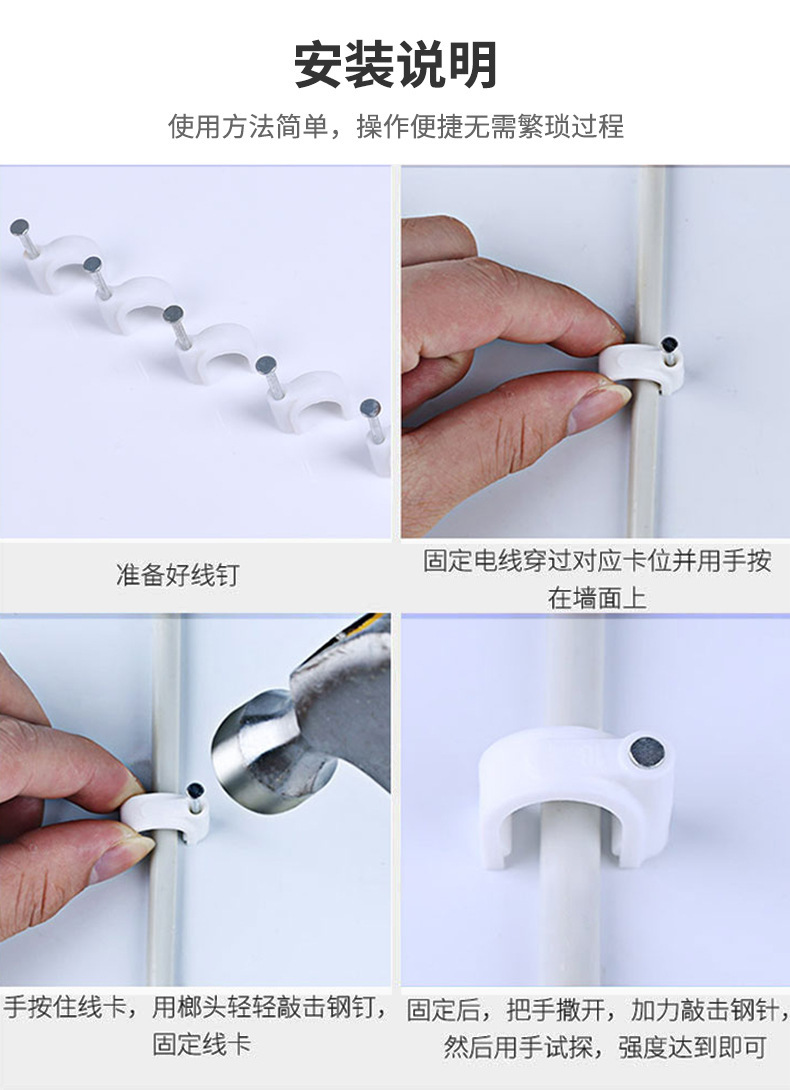 安装说明

使用方法简单，操作便捷无需繁琐过程

准备好线钉

固定电线穿过对应卡位并用手按在墙面上

手按住线卡，用榔头轻轻敲击钢钉，固定线卡

固定后，把手撒开，加力敲击钢针，然后用手试探，强度达到即可