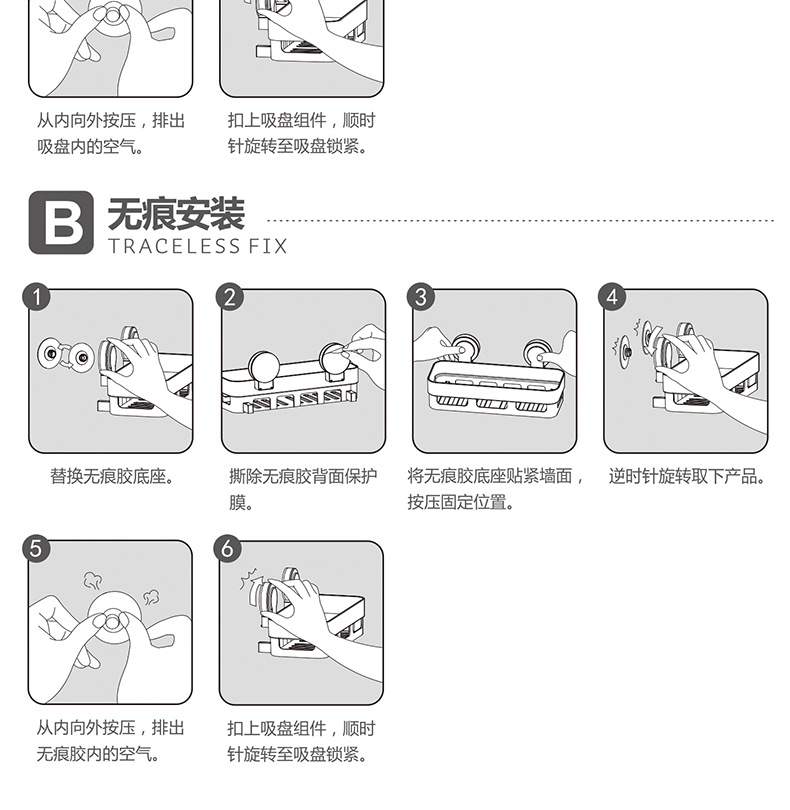 从内向外按压，排出吸盘内的空气。

扣上吸盘组件，顺时针旋转至吸盘锁紧。

B 无痕安装
TRACELESS FIX

1
替换无痕胶底座。

2
撕除无痕胶背面保护膜。

3
将无痕胶底座贴紧墙面，按压固定位置。

4
逆时针旋转取下产品。

5
从内向外按压，排出无痕胶内的空气。

6
扣上吸盘组件，顺时针旋转至吸盘锁紧。