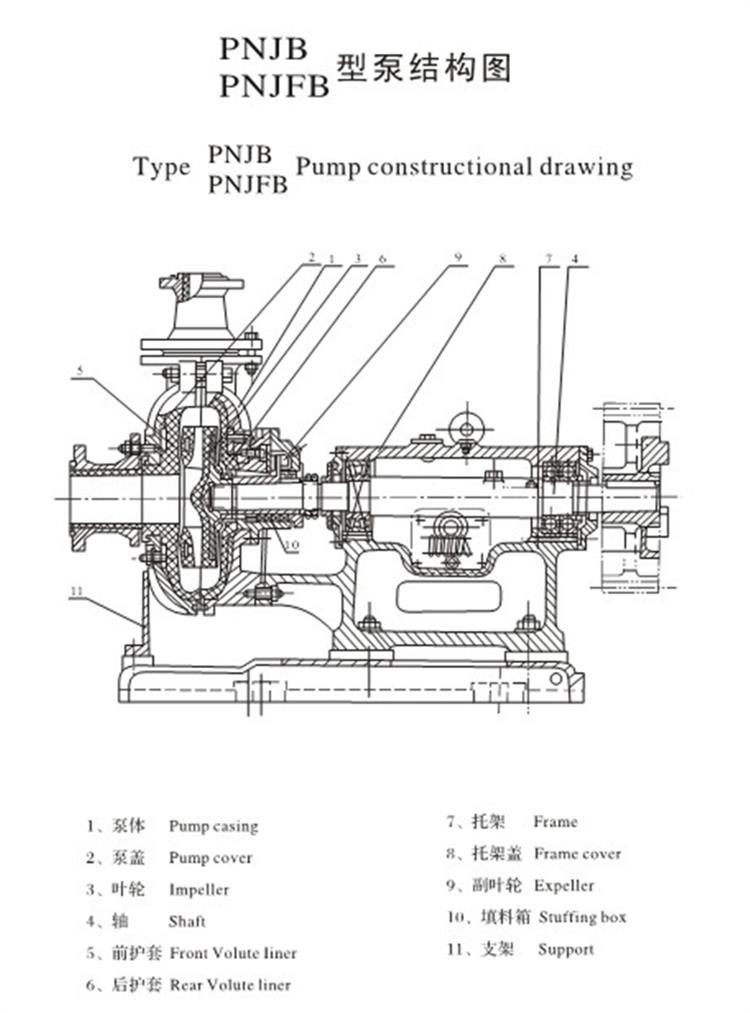 PNJB
PNJFB 型泵结构图

Type PNJB
PNJFB Pump constructional drawing

2 1 3 6 9 8 7 4

5

10

11

1、泵体 Pump casing
2、泵盖 Pump cover
3、叶轮 Impeller
4、轴 Shaft
5、前护套 Front Volute liner
6、后护套 Rear Volute liner

7、托架 Frame
8、托架盖 Frame cover
9、副叶轮 Expeller
10、填料箱 Stuffing box
11、支架 Support