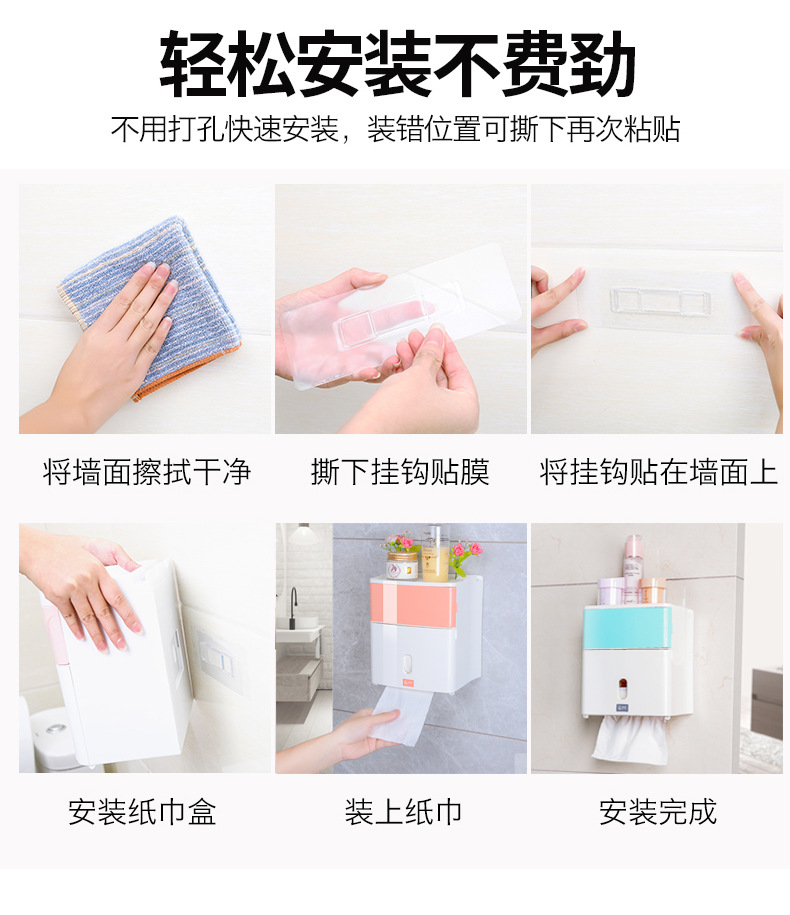 轻松安装不费劲

不用打孔快速安装，装错位置可撕下再次粘贴

将墙面擦拭干净

撕下挂钩贴膜

将挂钩贴在墙面上

安装纸巾盒

装上纸巾

安装完成