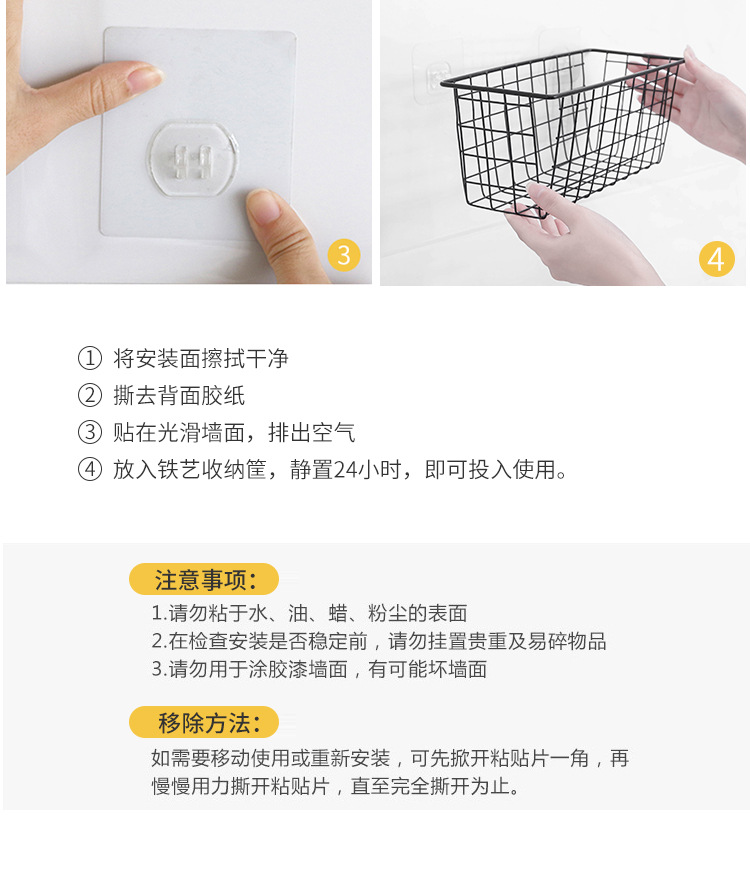 3

4

① 将安装面擦拭干净
② 撕去背面胶纸
③ 贴在光滑墙面，排出空气
④ 放入铁艺收纳筐，静置24小时，即可投入使用。

注意事项：
1.请勿粘于水、油、蜡、粉尘的表面
2.在检查安装是否稳定前，请勿挂置贵重及易碎物品
3.请勿用于涂胶漆墙面，有可能坏墙面

移除方法：
如需要移动使用或重新安装，可先掀开粘贴片一角，再慢慢用力撕开粘贴片，直至完全撕开为止。