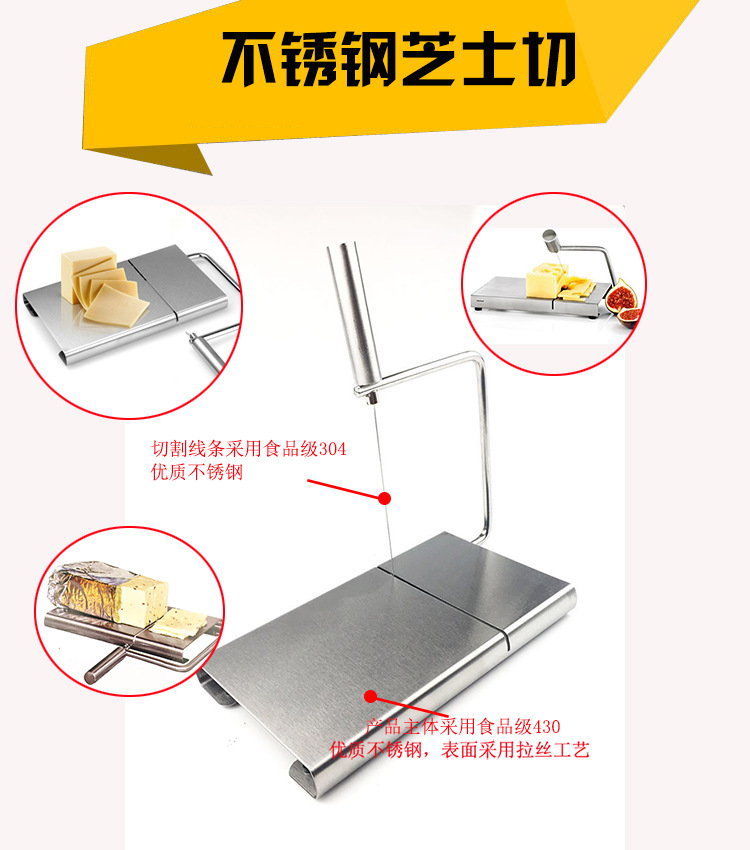 不锈钢芝士切

切割线条采用食品级304
优质不锈钢

产品主体采用食品级430
优质不锈钢，表面采用拉丝工艺