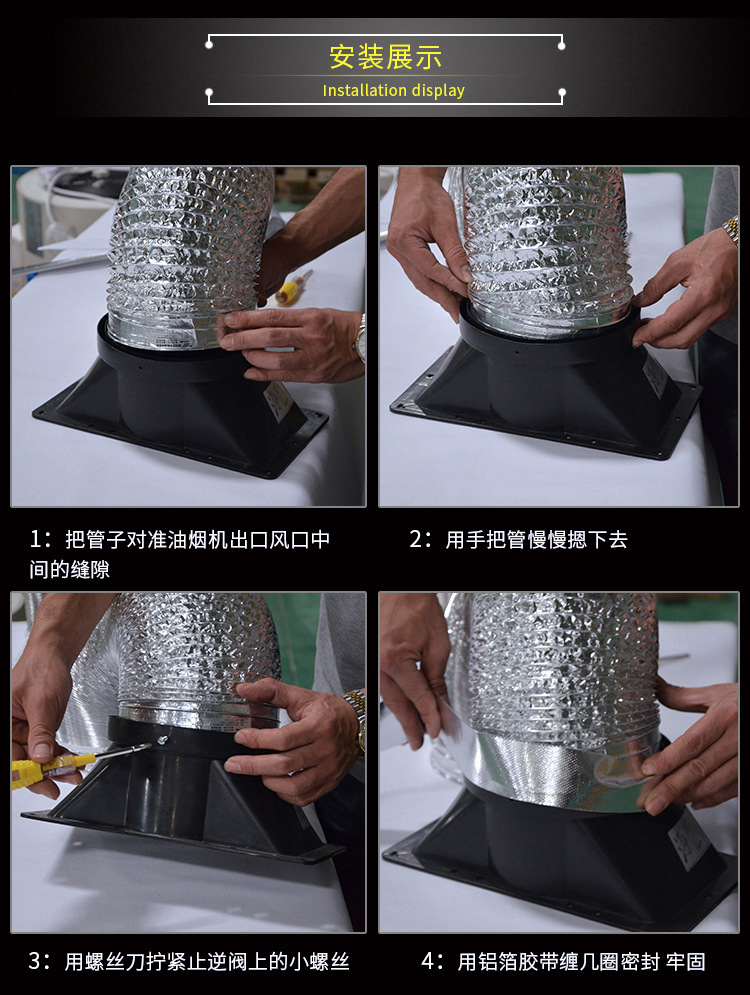 安装展示
Installation display

1：把管子对准油烟机出口风口中间的缝隙

2：用手把管慢慢摁下去

3：用螺丝刀拧紧止逆阀上的小螺丝

4：用铝箔胶带缠几圈密封 牢固