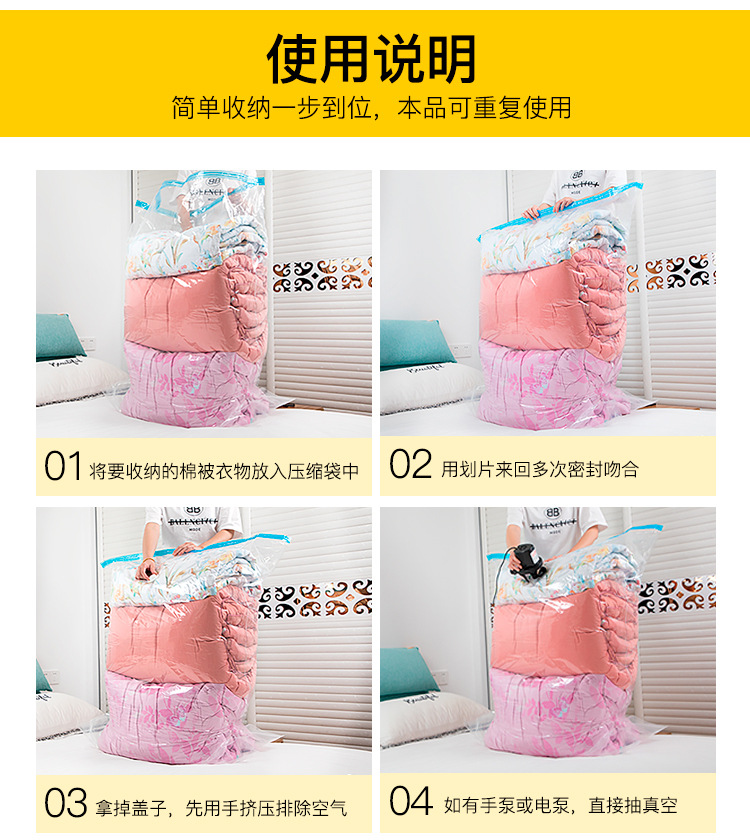 使用说明
简单收纳一步到位，本品可重复使用

01 将要收纳的棉被衣物放入压缩袋中

02 用划片来回多次密封吻合

03 拿掉盖子，先用手挤压排除空气

04 如有手泵或电泵，直接抽真空