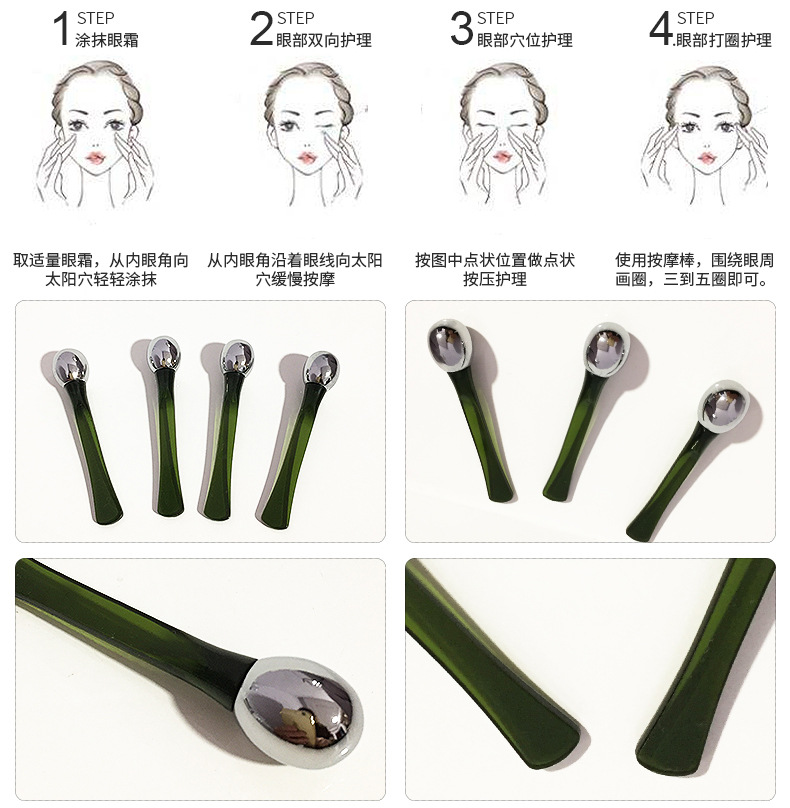 1 STEP
涂抹眼霜

2 STEP
眼部双向护理

3 STEP
眼部穴位护理

4 STEP
.眼部打圈护理

取适量眼霜，从内眼角向太阳穴轻轻涂抹

从内眼角沿着眼线向太阳穴缓慢按摩

按图中点状位置做点状按压护理

使用按摩棒，围绕眼周画圈，三到五圈即可。