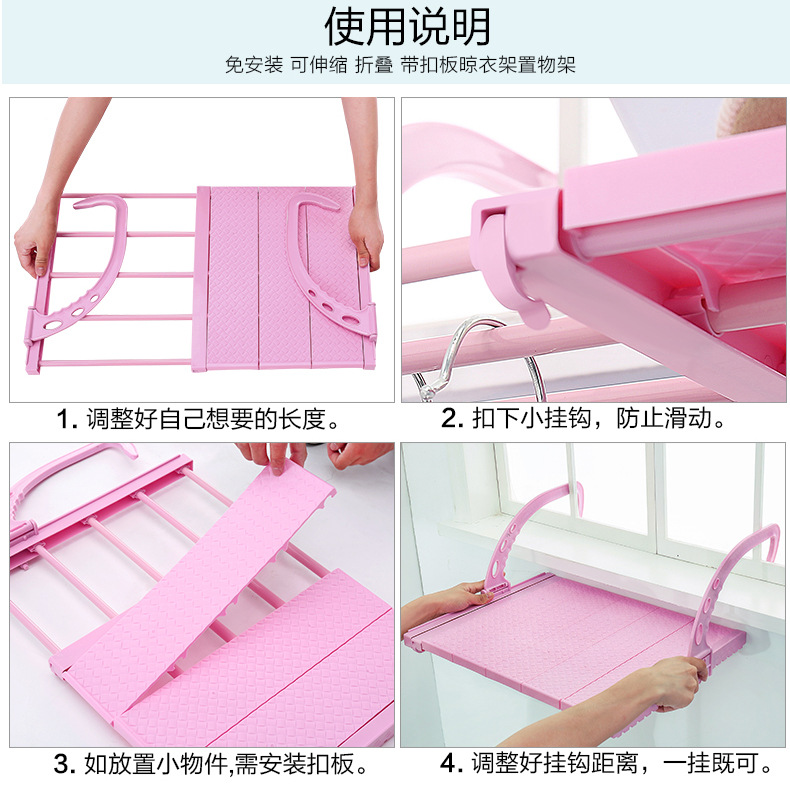 使用说明

免安装 可伸缩 折叠 带扣板晾衣架置物架

1. 调整好自己想要的长度。

2. 扣下小挂钩，防止滑动。

3. 如放置小物件,需安装扣板。

4. 调整好挂钩距离，一挂既可。