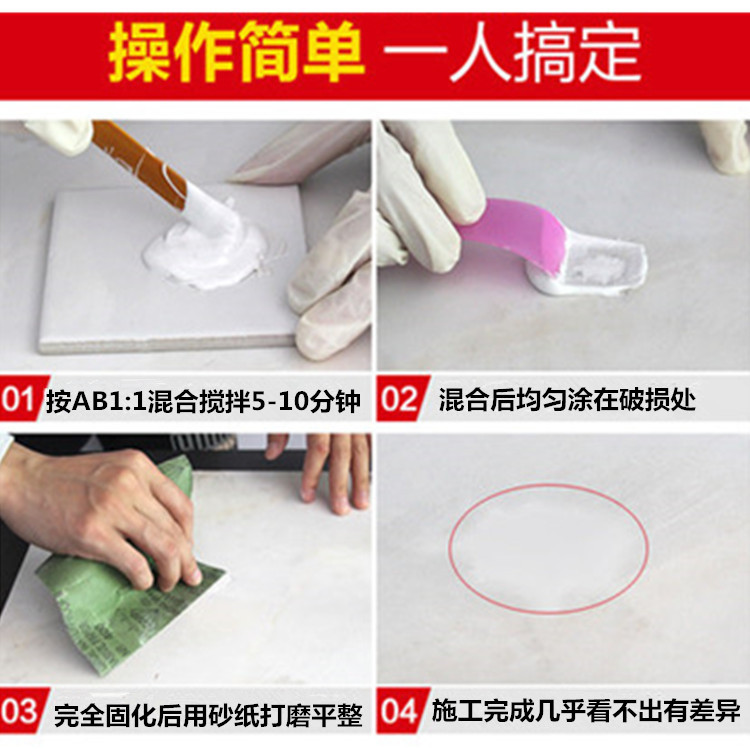 操作简单 一人搞定

01 按AB1:1混合搅拌5-10分钟

02 混合后均匀涂在破损处

03 完全固化后用砂纸打磨平整

04 施工完成几乎看不出有差异