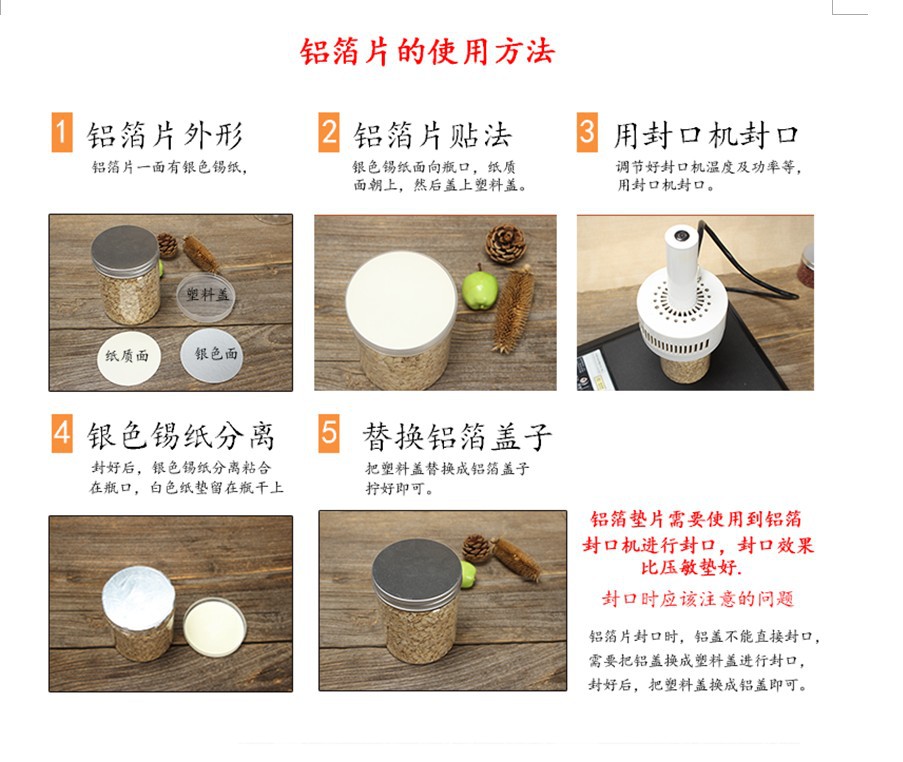 铝箔片的使用方法

1 铝箔片外形

铝箔片一面有银色锡纸，

塑料盖

纸质面

银色面

2 铝箔片贴法

银色锡纸面向瓶口，纸质面朝上，然后盖上塑料盖。

3 用封口机封口

调节好封口机温度及功率等，用封口机封口。

4 银色锡纸分离

封好后，银色锡纸分离粘合在瓶口，白色纸垫留在瓶干上

5 替换铝箔盖子

把塑料盖替换成铝箔盖子拧好即可。

铝箔垫片需要使用到铝箔封口机进行封口，封口效果比压敏垫好.

封口时应该注意的问题

铝箔片封口时，铝盖不能直接封口，需要把铝盖换成塑料盖进行封口，封好后，把塑料盖换成铝盖即可。