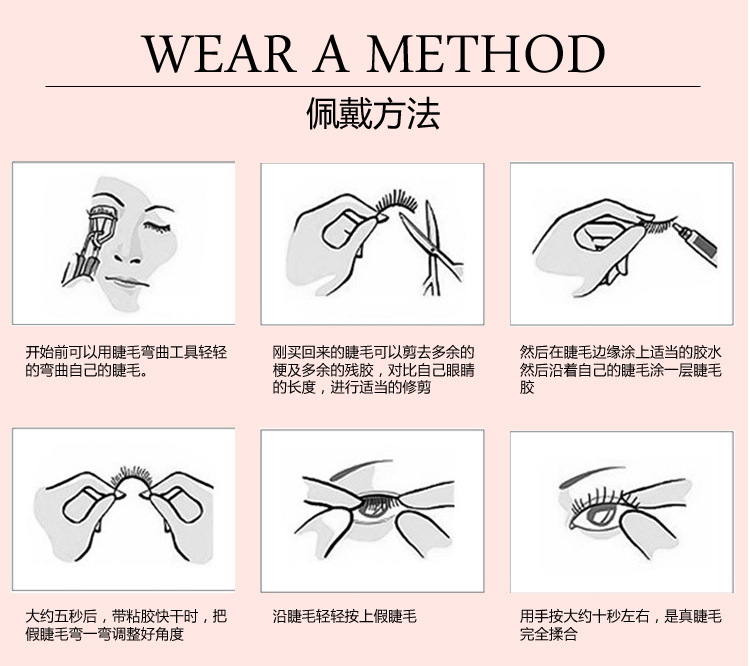 WEAR A METHOD

佩戴方法

开始前可以用睫毛弯曲工具轻轻的弯曲自己的睫毛。

刚买回来的睫毛可以剪去多余的梗及多余的残胶，对比自己眼睛的长度，进行适当的修剪

然后在睫毛边缘涂上适当的胶水然后沿着自己的睫毛涂一层睫毛胶

大约五秒后，带粘胶快干时，把假睫毛弯一弯调整好角度

沿睫毛轻轻按上假睫毛

用手按大约十秒左右，是真睫毛完全揉合