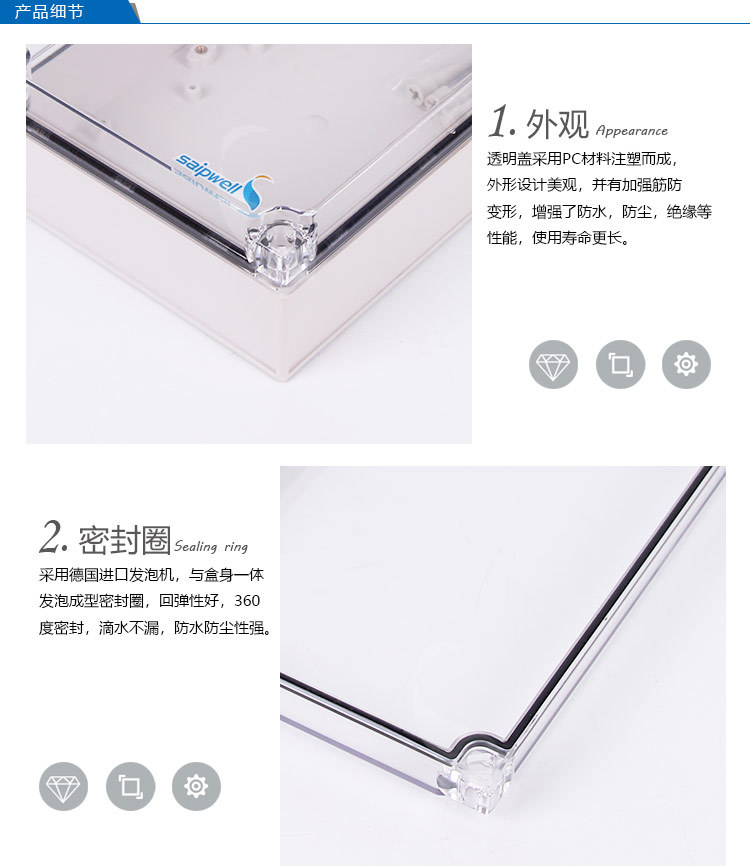 产品细节

saipwell

1. 外观 Appearance

透明盖采用PC材料注塑而成，外形设计美观，并有加强筋防变形，增强了防水，防尘，绝缘等性能，使用寿命更长。

2. 密封圈 Sealing ring

采用德国进口发泡机，与盒身一体发泡成型密封圈，回弹性好，360度密封，滴水不漏，防水防尘性强。