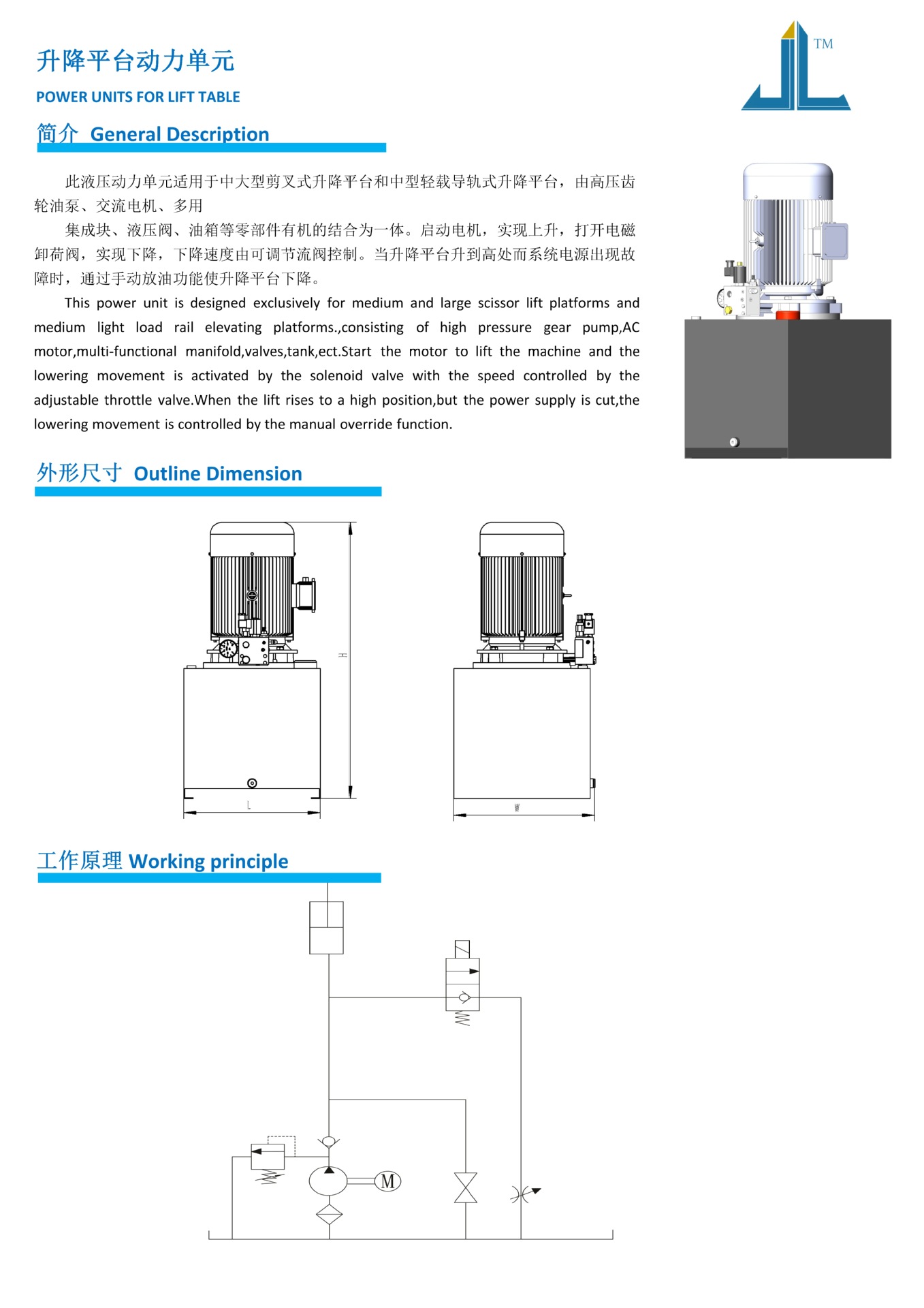 升降平台动力单元

POWER UNITS FOR LIFT TABLE

TM

简介 General Description

此液压动力单元适用于中大型剪叉式升降平台和中型轻载导轨式升降平台，由高压齿轮油泵、交流电机、多用

集成块、液压阀、油箱等零部件有机的结合为一体。启动电机，实现上升，打开电磁卸荷阀，实现下降，下降速度由可调节流阀控制。当升降平台升到高处而系统电源出现故障时，通过手动放油功能使升降平台下降。

This power unit is designed exclusively for medium and large scissor lift platforms and medium light load rail elevating platforms.,consisting of high pressure gear pump,AC motor,multi-functional manifold,valves,tank,ect.Start the motor to lift the machine and the lowering movement is activated by the solenoid valve with the speed controlled by the adjustable throttle valve.When the lift rises to a high position,but the power supply is cut,the lowering movement is controlled by the manual override function.

外形尺寸 Outline Dimension

H

L

W

工作原理 Working principle

M