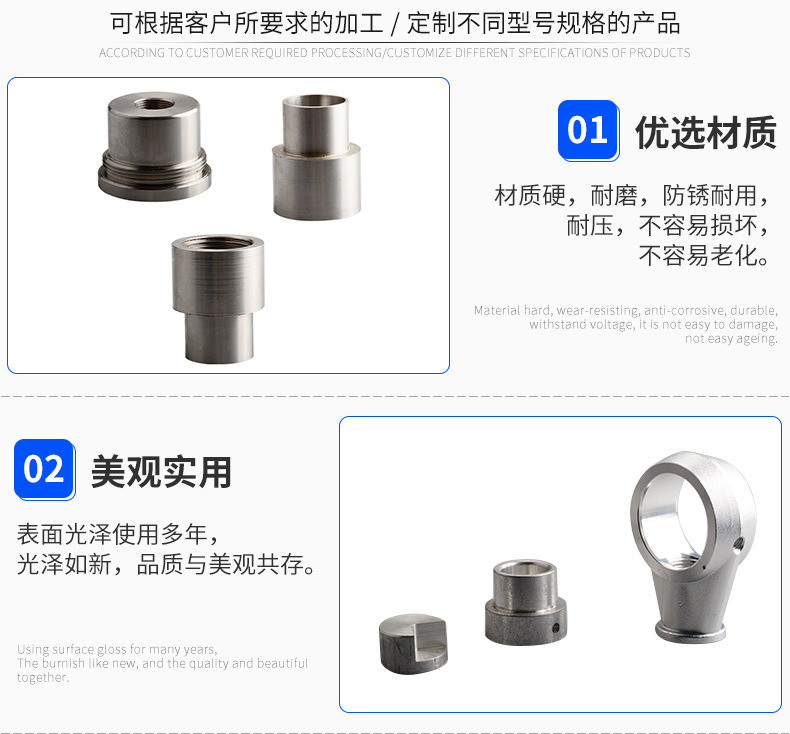 可根据客户所要求的加工 / 定制不同型号规格的产品

ACCORDING TO CUSTOMER REQUIRED PROCESSING/CUSTOMIZE DIFFERENT SPECIFICATIONS OF PRODUCTS

01 优选材质

材质硬，耐磨，防锈耐用，耐压，不容易损坏，不容易老化。

Material hard, wear-resisting, anti-corrosive, durable, withstand voltage, it is not easy to damage, not easy ageing.

02 美观实用

表面光泽使用多年，光泽如新，品质与美观共存。

Using surface gloss for many years, The burnish like new, and the quality and beautiful together.