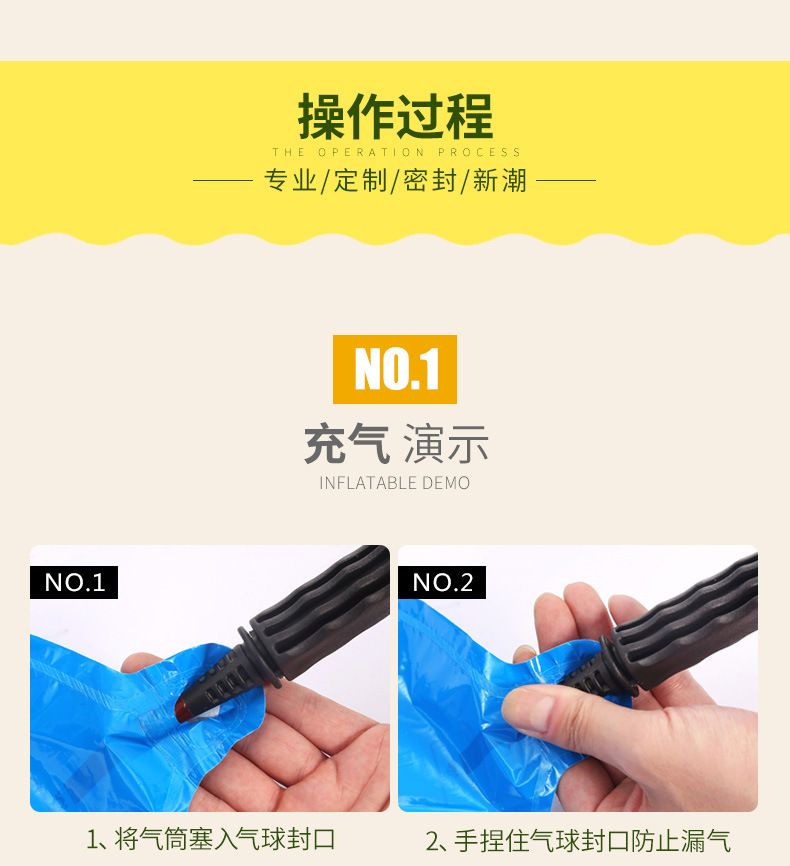 操作过程

THE OPERATION PROCESS

专业/定制/密封/新潮

NO.1

充气 演示

INFLATABLE DEMO

NO.1

NO.2

1、将气筒塞入气球封口

2、手捏住气球封口防止漏气