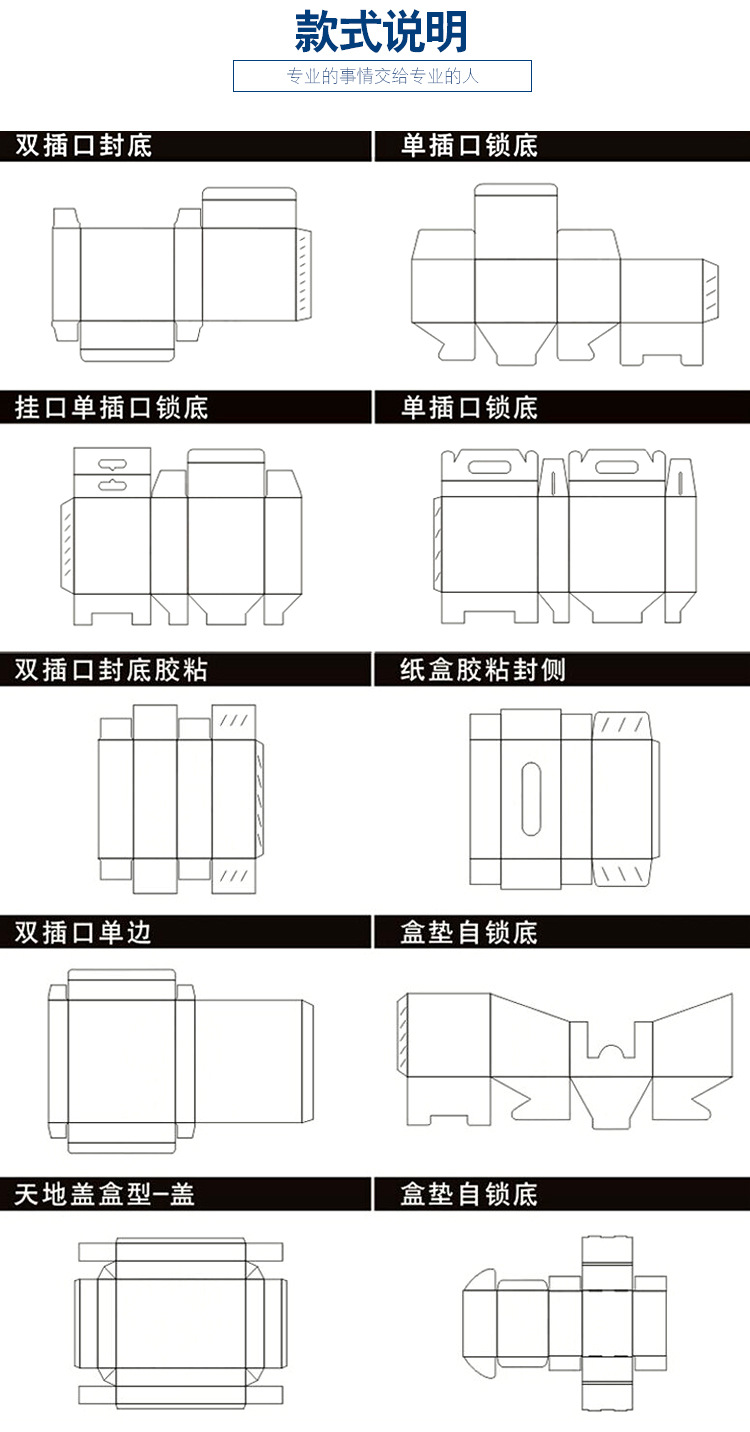 款式说明

专业的事情交给专业的人

双插口封底

单插口锁底

挂口单插口锁底

单插口锁底

双插口封底胶粘

纸盒胶粘封侧

双插口单边

盒垫自锁底

天地盖盒型-盖

盒垫自锁底