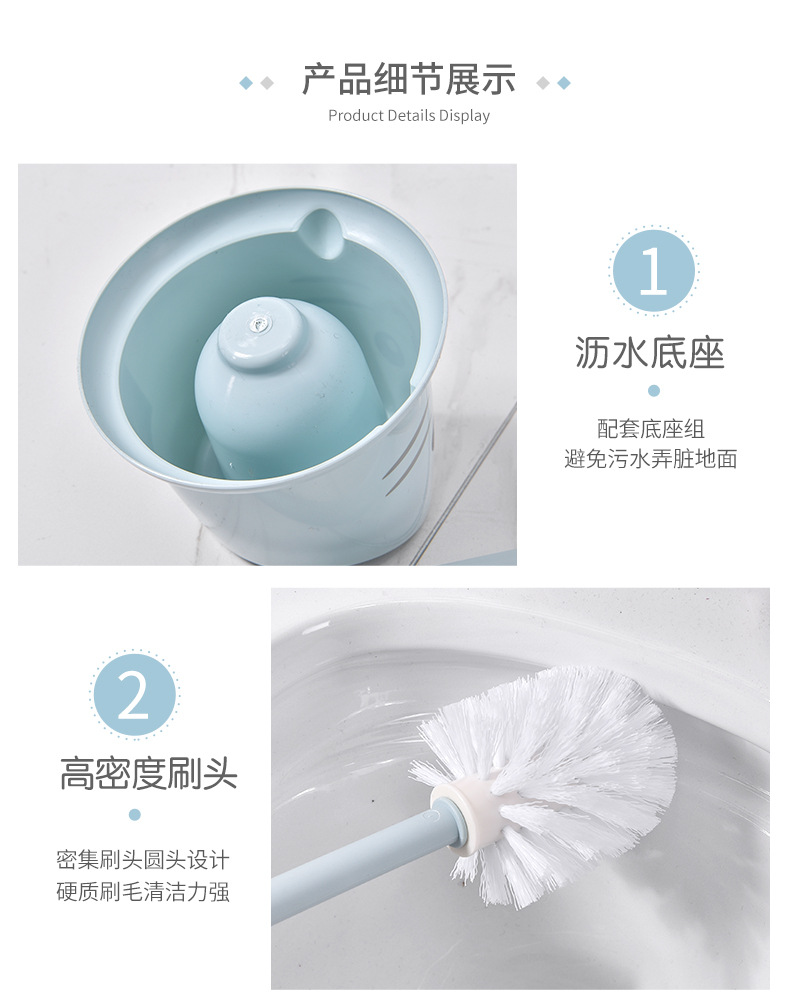 产品细节展示
Product Details Display

1
沥水底座
配套底座组
避免污水弄脏地面

2
高密度刷头
密集刷头圆头设计
硬质刷毛清洁力强