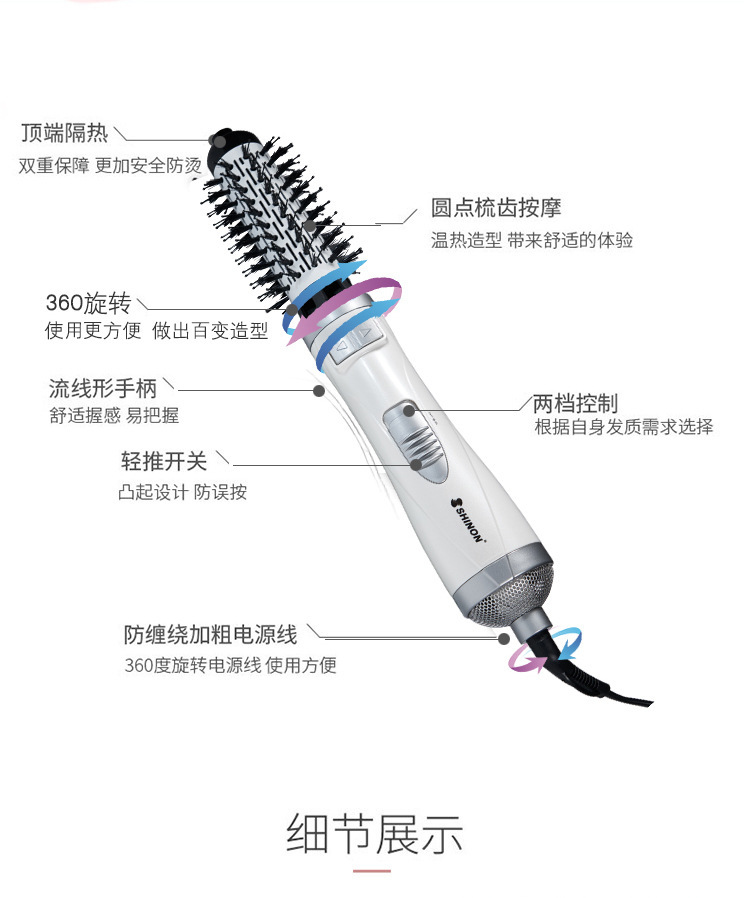 顶端隔热
双重保障 更加安全防烫

圆点梳齿按摩
温热造型 带来舒适的体验

360旋转
使用更方便 做出百变造型

流线形手柄
舒适握感 易把握

两档控制
根据自身发质需求选择

轻推开关
凸起设计 防误按

SHINON

防缠绕加粗电源线
360度旋转电源线 使用方便

细节展示