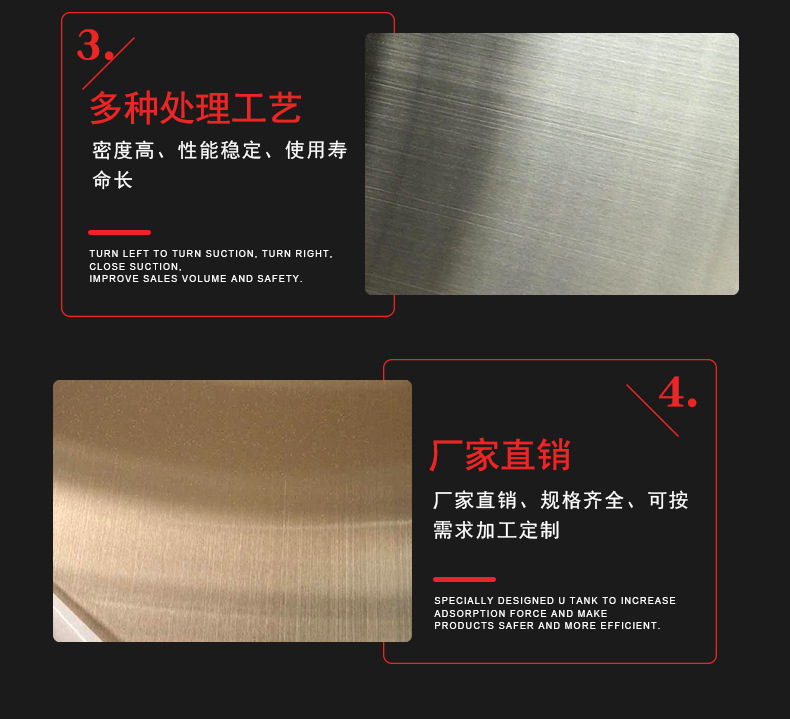 3.

多种处理工艺

密度高、性能稳定、使用寿命长

TURN LEFT TO TURN SUCTION, TURN RIGHT, CLOSE SUCTION, IMPROVE SALES VOLUME AND SAFETY.

4.

厂家直销

厂家直销、规格齐全、可按需求加工定制

SPECIALLY DESIGNED U TANK TO INCREASE ADSORPTION FORCE AND MAKE PRODUCTS SAFER AND MORE EFFICIENT.