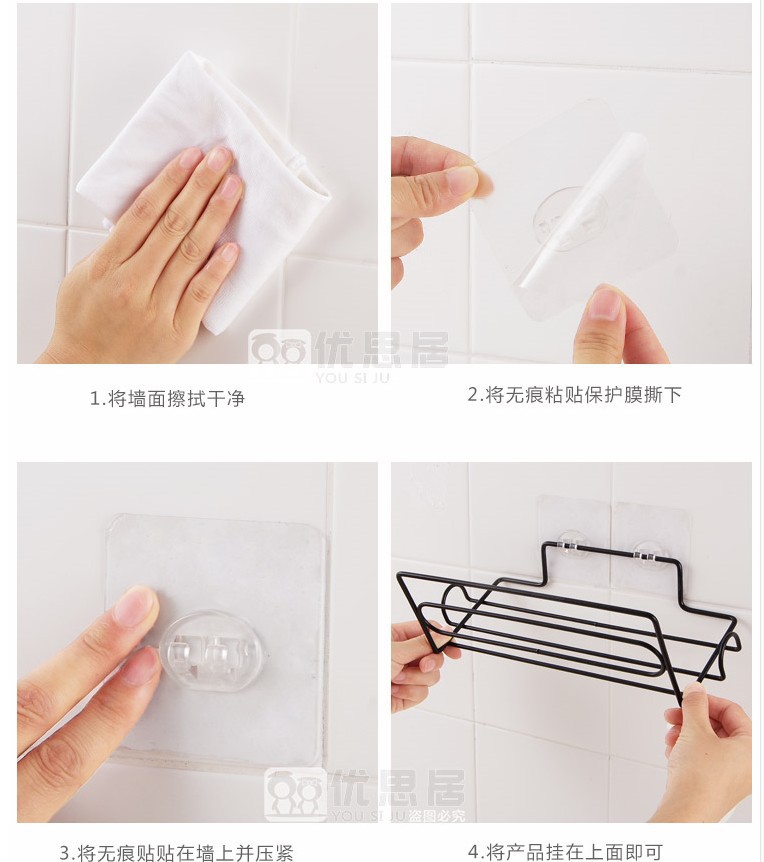 优思居
YOU SI JU

1.将墙面擦拭干净

2.将无痕粘贴保护膜撕下

优思居
YOU SI JU 盗图必究

3.将无痕贴贴在墙上并压紧

4.将产品挂在上面即可