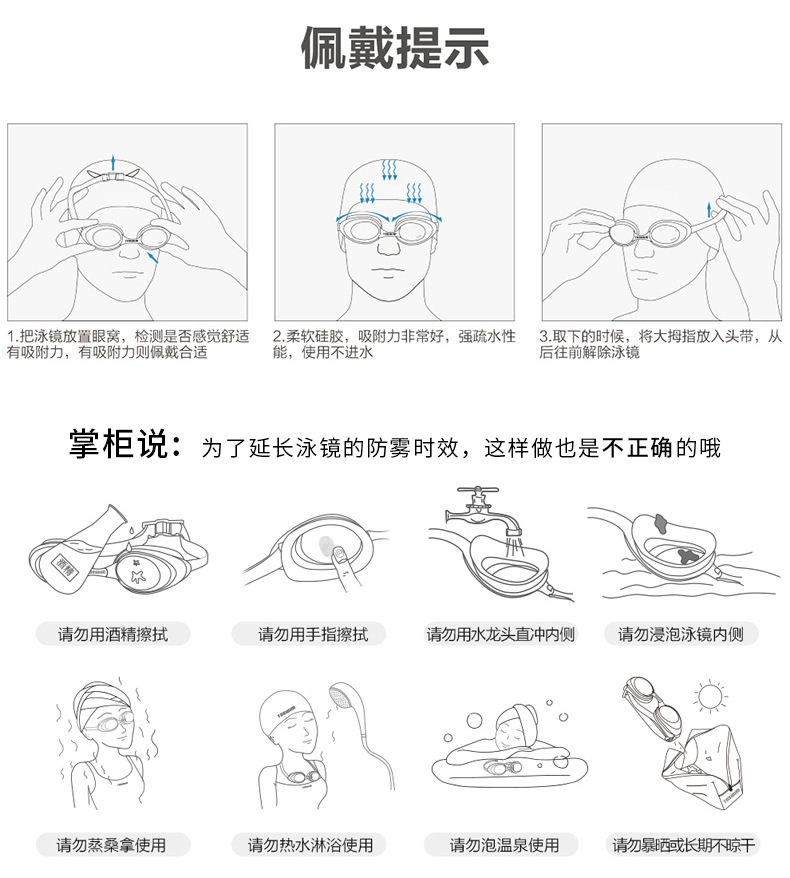 佩戴提示

1.把泳镜放置眼窝，检测是否感觉舒适有吸附力，有吸附力则佩戴合适

2.柔软硅胶，吸附力非常好，强疏水性能，使用不进水

3.取下的时候，将大拇指放入头带，从后往前解除泳镜

掌柜说：为了延长泳镜的防雾时效，这样做也是不正确的哦

酒精

请勿用酒精擦拭

请勿用手指擦拭

请勿用水龙头直冲内侧

请勿浸泡泳镜内侧

请勿蒸桑拿使用

请勿热水淋浴使用

请勿泡温泉使用

请勿暴晒或长期不晾干