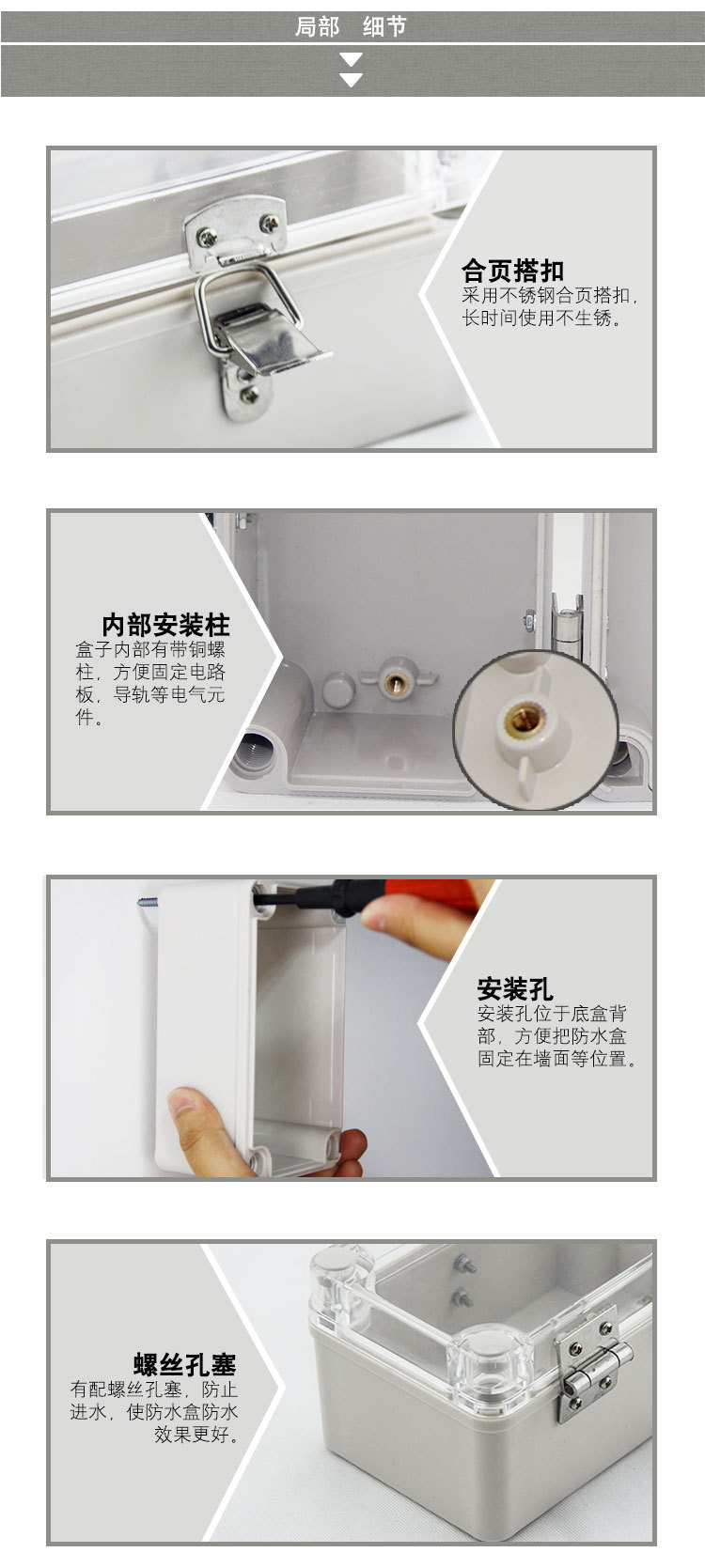 局部　细节

合页搭扣
采用不锈钢合页搭扣，长时间使用不生锈。

内部安装柱
盒子内部有带铜螺柱，方便固定电路板，导轨等电气元件。

安装孔
安装孔位于底盒背部，方便把防水盒固定在墙面等位置。

螺丝孔塞
有配螺丝孔塞，防止进水，使防水盒防水效果更好。