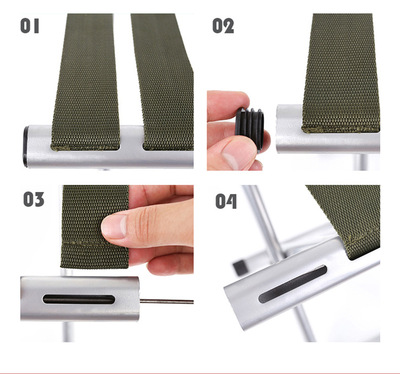 01

02

03

04