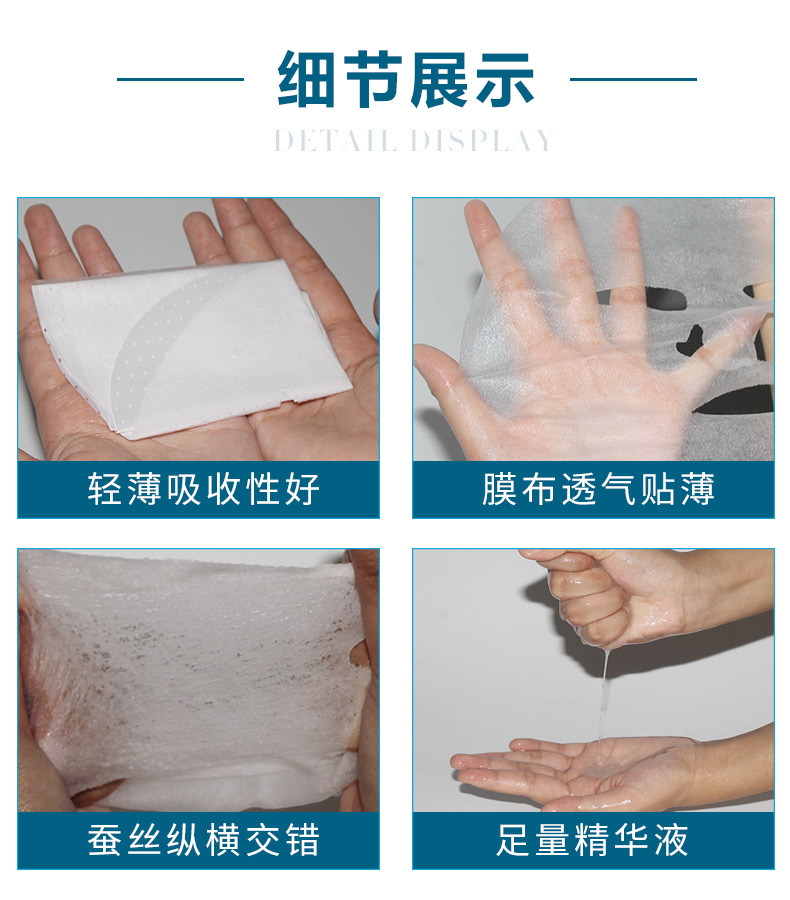 细节展示

DETAIL DISPLAY

轻薄吸收性好

膜布透气贴薄

蚕丝纵横交错

足量精华液