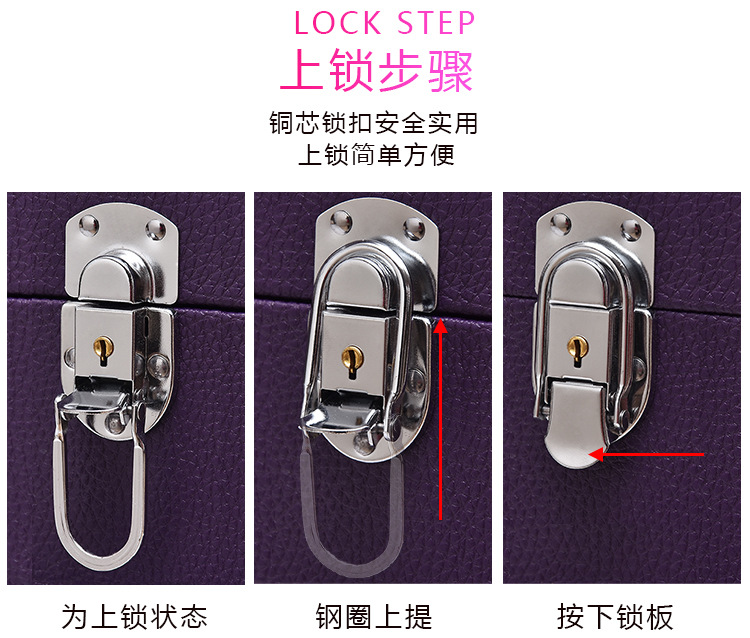 LOCK STEP
上锁步骤

铜芯锁扣安全实用
上锁简单方便

为上锁状态

钢圈上提

按下锁板