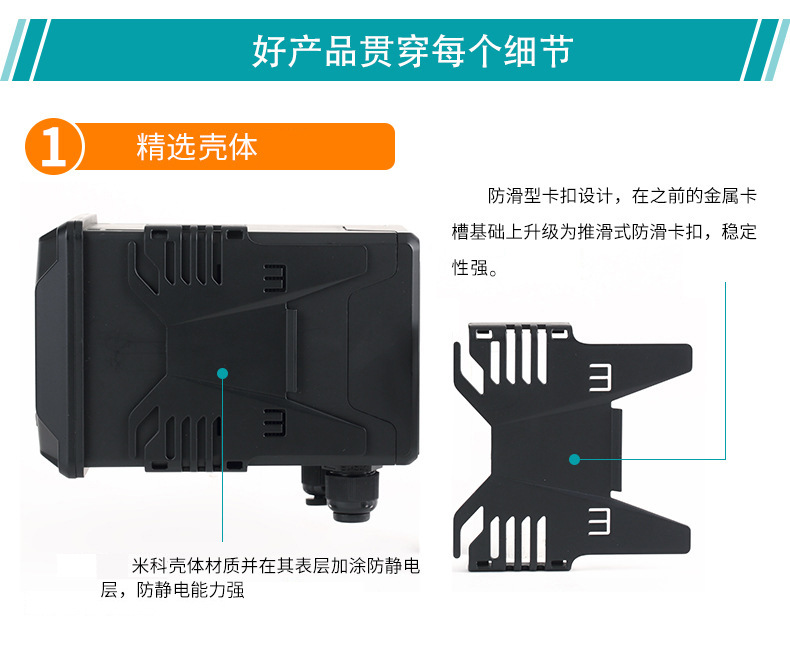 好产品贯穿每个细节

1 精选壳体

防滑型卡扣设计，在之前的金属卡槽基础上升级为推滑式防滑卡扣，稳定性强。

米科壳体材质并在其表层加涂防静电层，防静电能力强