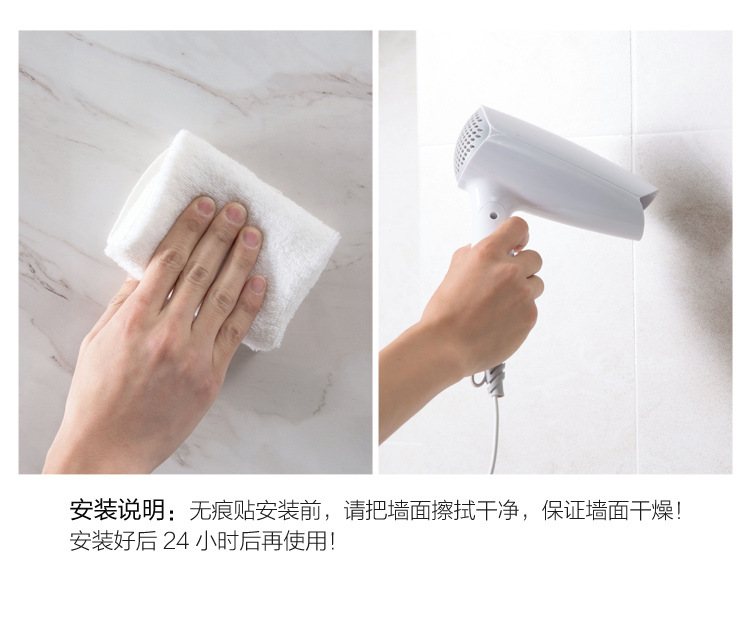 安装说明：无痕贴安装前，请把墙面擦拭干净，保证墙面干燥！安装好后 24 小时后再使用！