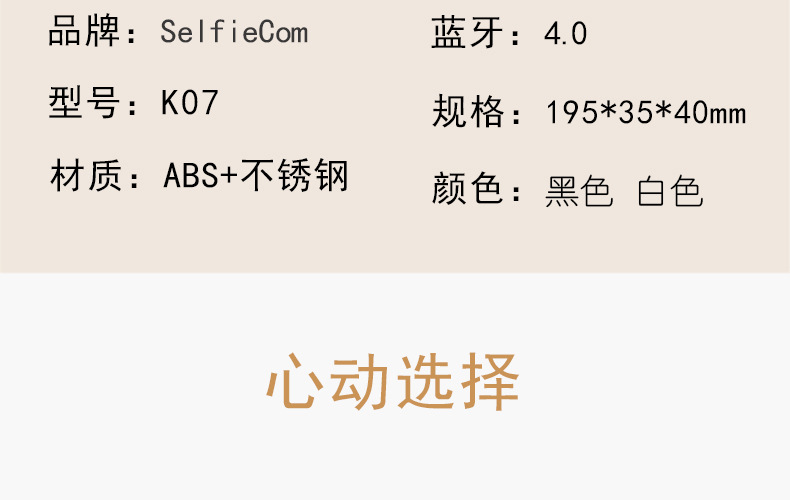 品牌：SelfieCom

型号：K07

材质：ABS+不锈钢

蓝牙：4.0

规格：195*35*40mm

颜色：黑色 白色

心动选择