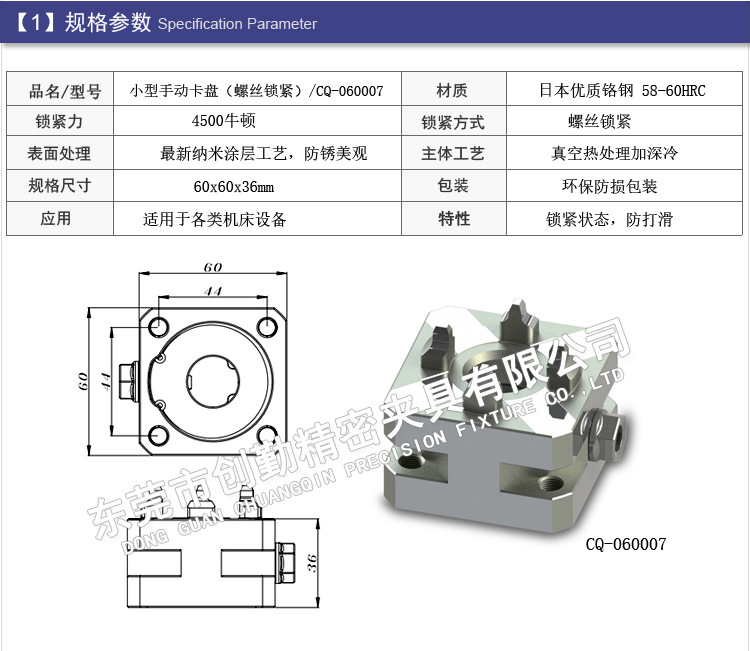 【1】规格参数 Specification Parameter

| 品名/型号 | 小型手动卡盘（螺丝锁紧）/CQ-060007 | 材质 | 日本优质铬钢 58-60HRC |
|---|---|---|---|
| 锁紧力 | 4500牛顿 | 锁紧方式 | 螺丝锁紧 |
| 表面处理 | 最新纳米涂层工艺，防锈美观 | 主体工艺 | 真空热处理加深冷 |
| 规格尺寸 | 60x60x36mm | 包装 | 环保防损包装 |
| 应用 | 适用于各类机床设备 | 特性 | 锁紧状态，防打滑 |

60
44
60
44
36

东莞市创勤精密夹具有限公司
DONG GUAN CHUANGQIN PRECISION FIXTURE CO.,LTD

CQ-060007