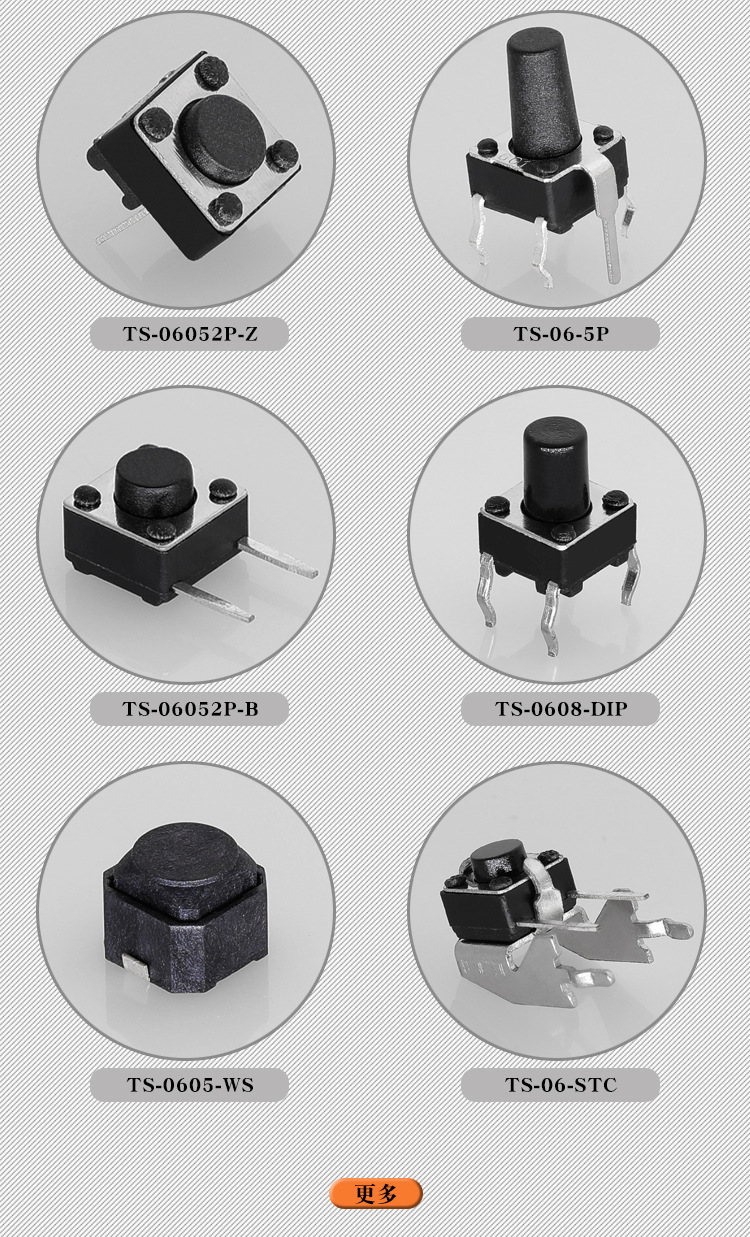 TS-06052P-Z

TS-06-5P

TS-06052P-B

TS-0608-DIP

TS-0605-WS

TS-06-STC

更多