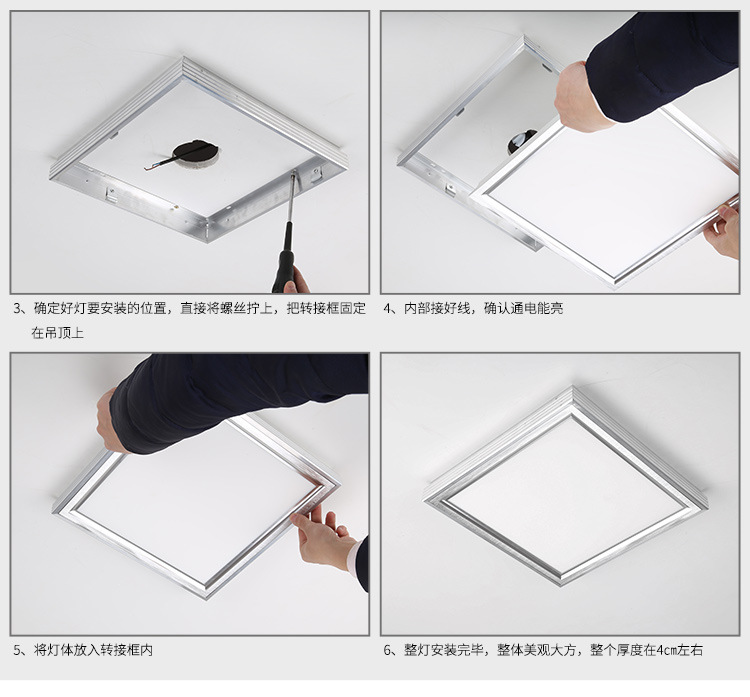 3、确定好灯要安装的位置，直接将螺丝拧上，把转接框固定在吊顶上

4、内部接好线，确认通电能亮

5、将灯体放入转接框内

6、整灯安装完毕，整体美观大方，整个厚度在4cm左右