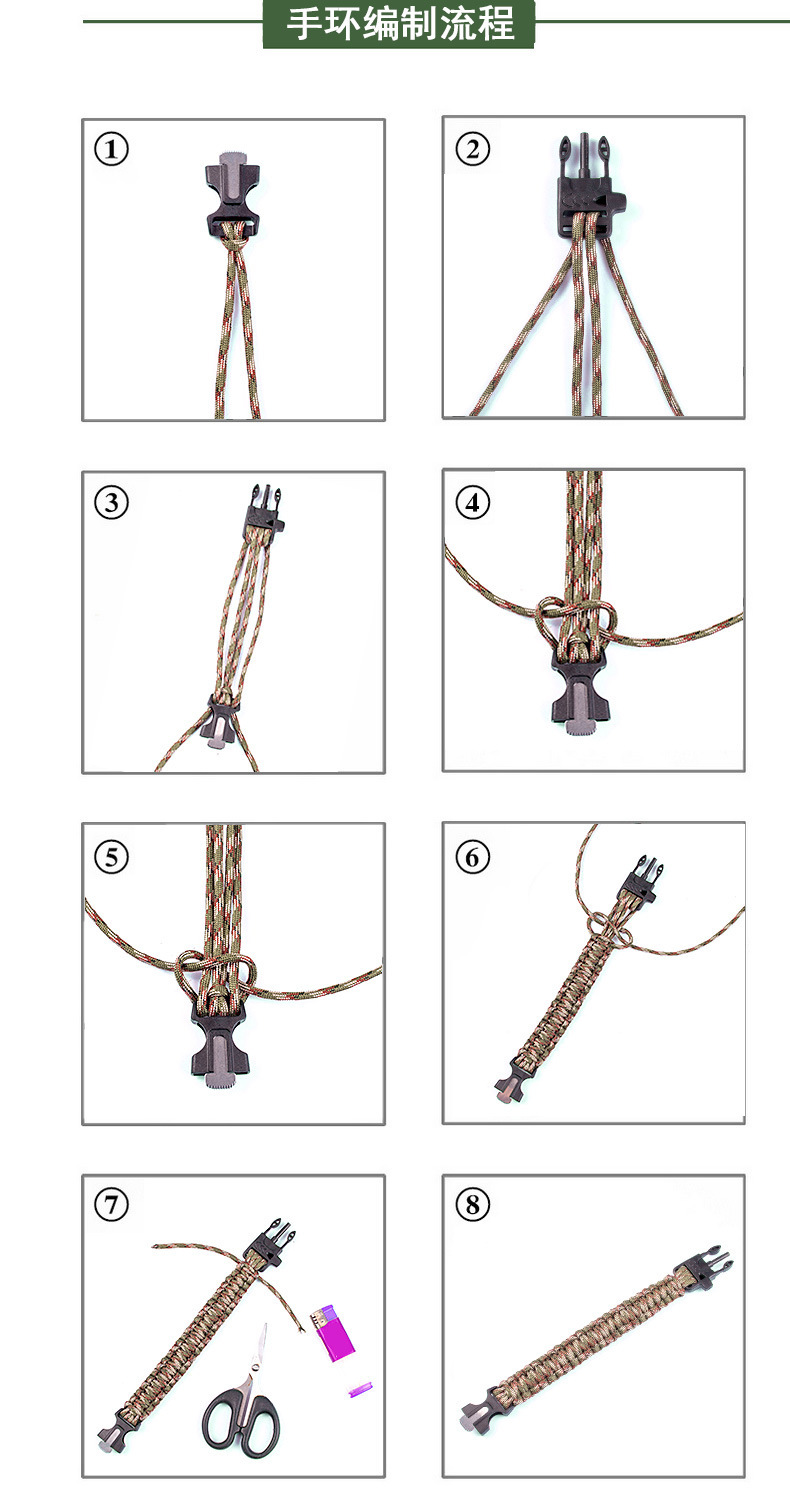 手环编制流程

①

②

③

④

⑤

⑥

⑦

⑧