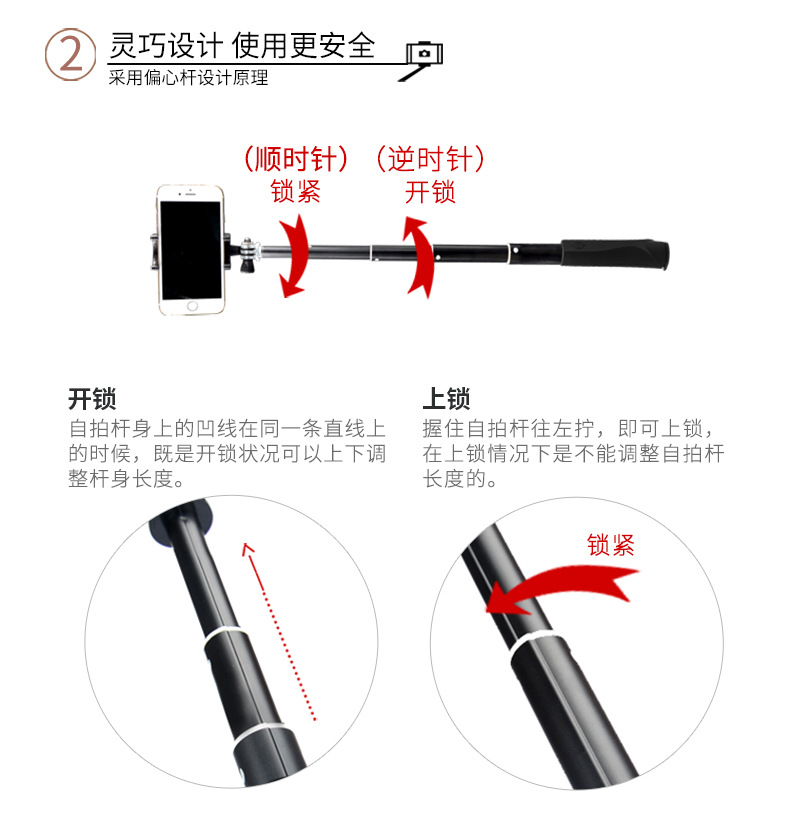 2 灵巧设计 使用更安全

采用偏心杆设计原理

（顺时针）
锁紧

（逆时针）
开锁

开锁

自拍杆身上的凹线在同一条直线上的时候，既是开锁状况可以上下调整杆身长度。

上锁

握住自拍杆往左拧，即可上锁，在上锁情况下是不能调整自拍杆长度的。

锁紧