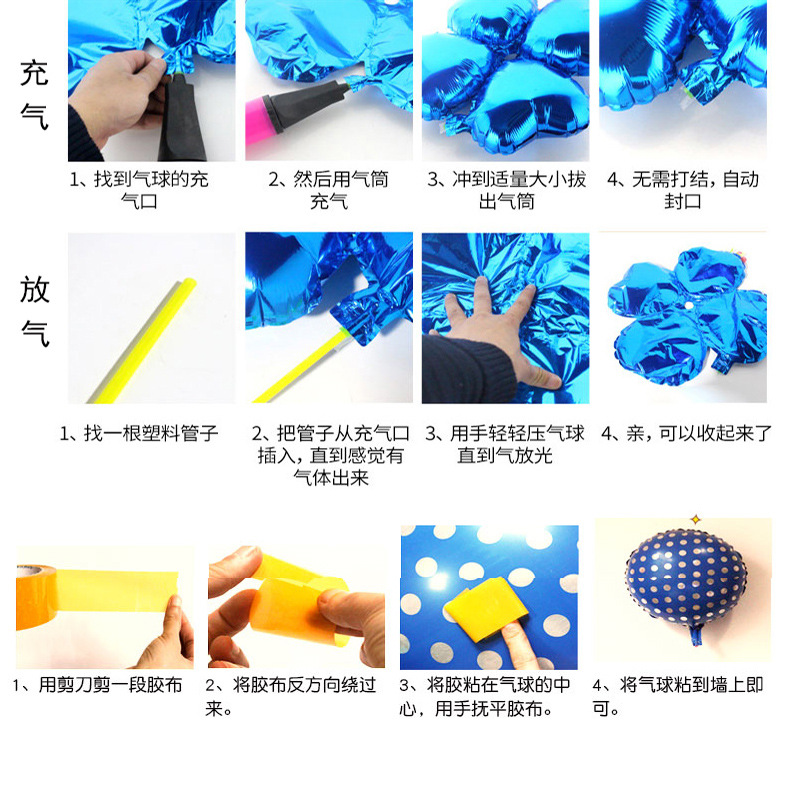 充气

1、找到气球的充气口

2、然后用气筒充气

3、冲到适量大小拔出气筒

4、无需打结，自动封口

放气

1、找一根塑料管子

2、把管子从充气口插入，直到感觉有气体出来

3、用手轻轻压气球直到气放光

4、亲，可以收起来了

1、用剪刀剪一段胶布

2、将胶布反方向绕过来。

3、将胶粘在气球的中心，用手抚平胶布。

4、将气球粘到墙上即可。