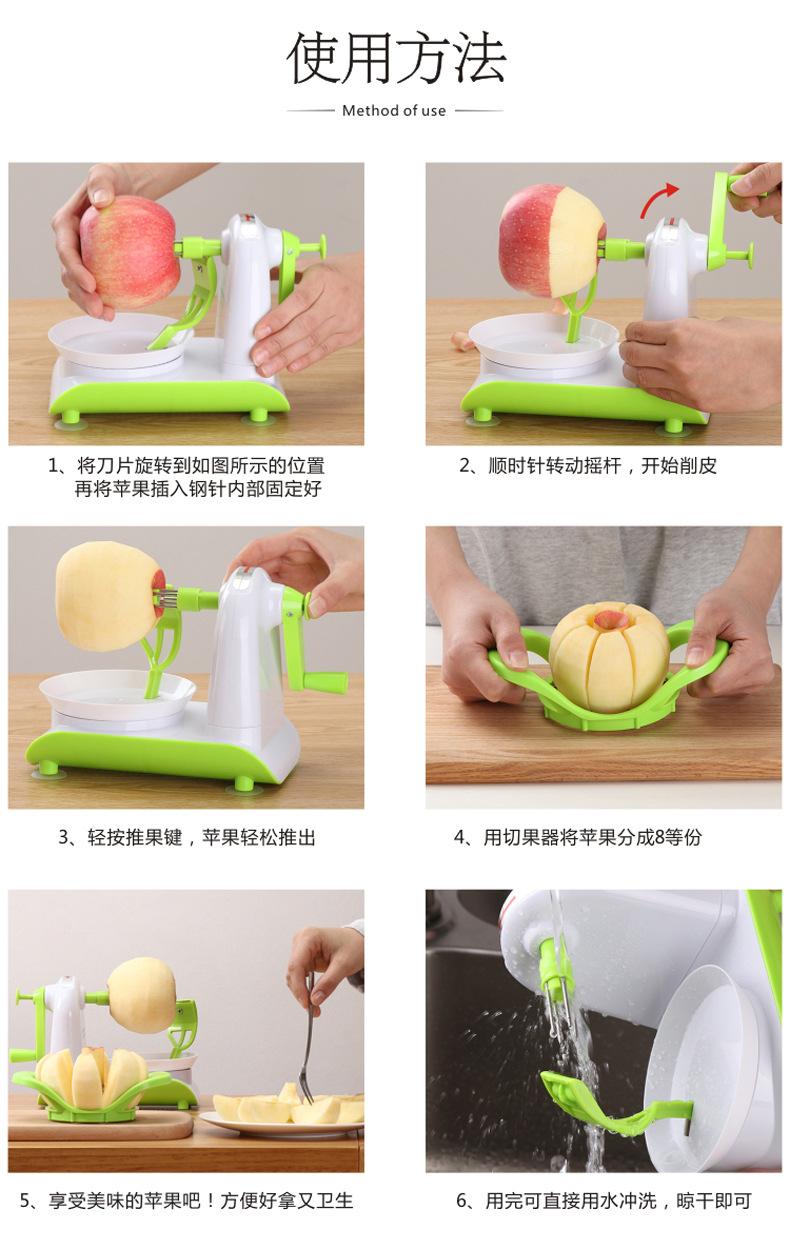 使用方法

Method of use

1、将刀片旋转到如图所示的位置
再将苹果插入钢针内部固定好

2、顺时针转动摇杆，开始削皮

3、轻按推果键，苹果轻松推出

4、用切果器将苹果分成8等份

5、享受美味的苹果吧！方便好拿又卫生

6、用完可直接用水冲洗，晾干即可