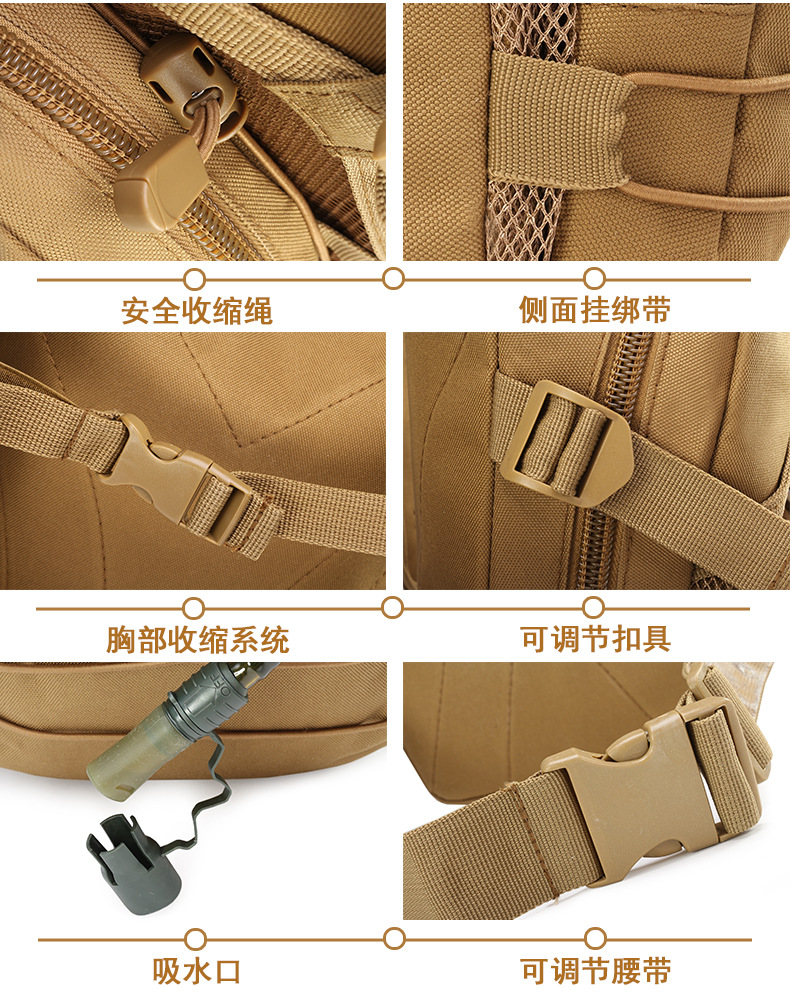 安全收缩绳

侧面挂绑带

胸部收缩系统

可调节扣具

吸水口

可调节腰带